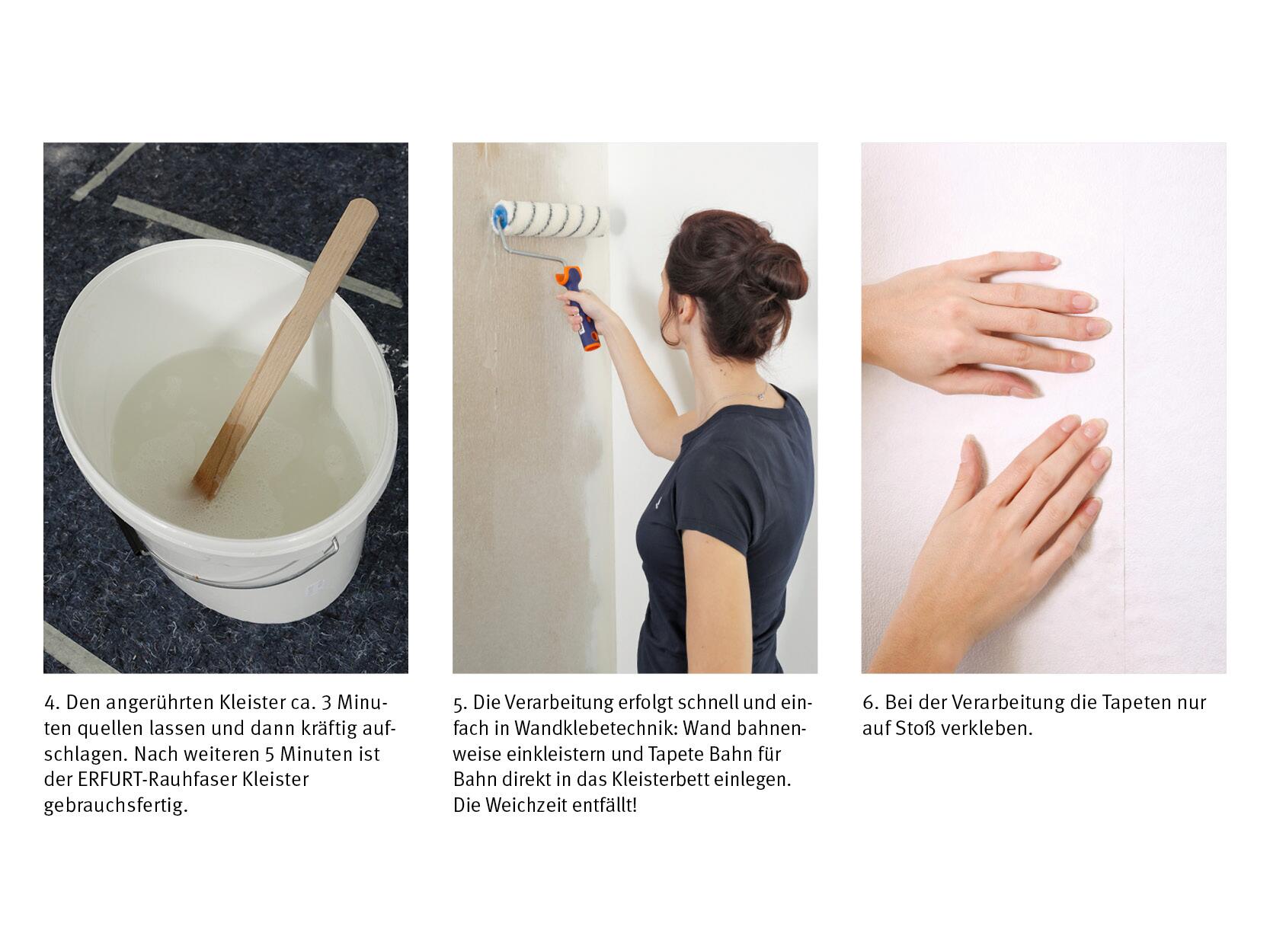 4. Den angerührten Kleister ca. 3 Minuten quellen lassen und dann kräftig aufschlagen. Nach weiteren 5 Minuten ist der ERFURT-Rauhfaser Kleister gebrauchsfertig.

5. Die Verarbeitung erfolgt schnell und einfach in Wandklebetechnik: Wand bahnenweise einkleistern und Tapete Bahn für Bahn direkt in das Kleisterbett einlegen. Die Weichzeit entfällt!

6. Bei der Verarbeitung die Tapeten nur auf Stoß verkleben.