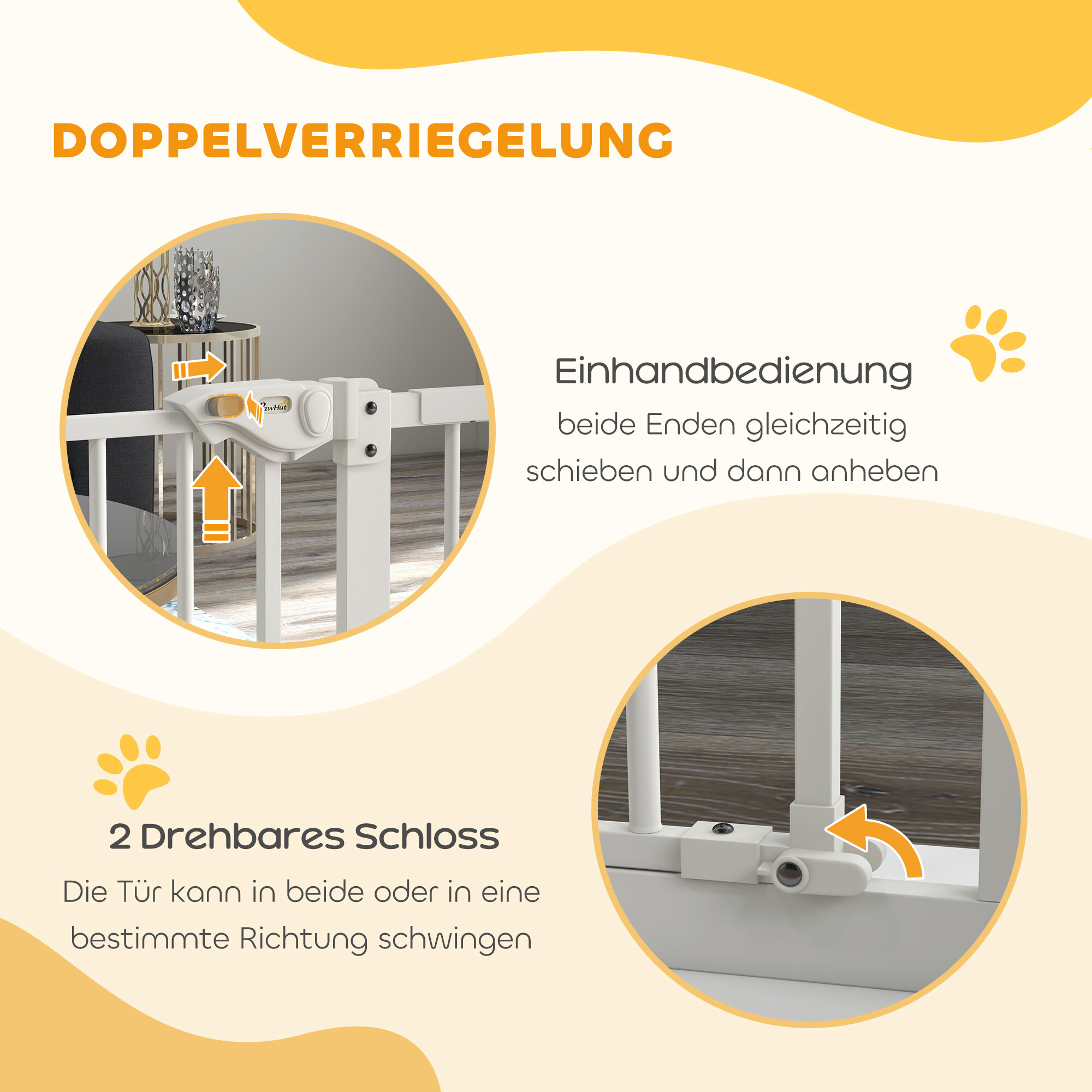 DOPPELVERRIEGELUNG

PawHut

Einhandbedienung
beide Enden gleichzeitig schieben und dann anheben

2 Drehbares Schloss
Die Tür kann in beide oder in eine bestimmte Richtung schwingen