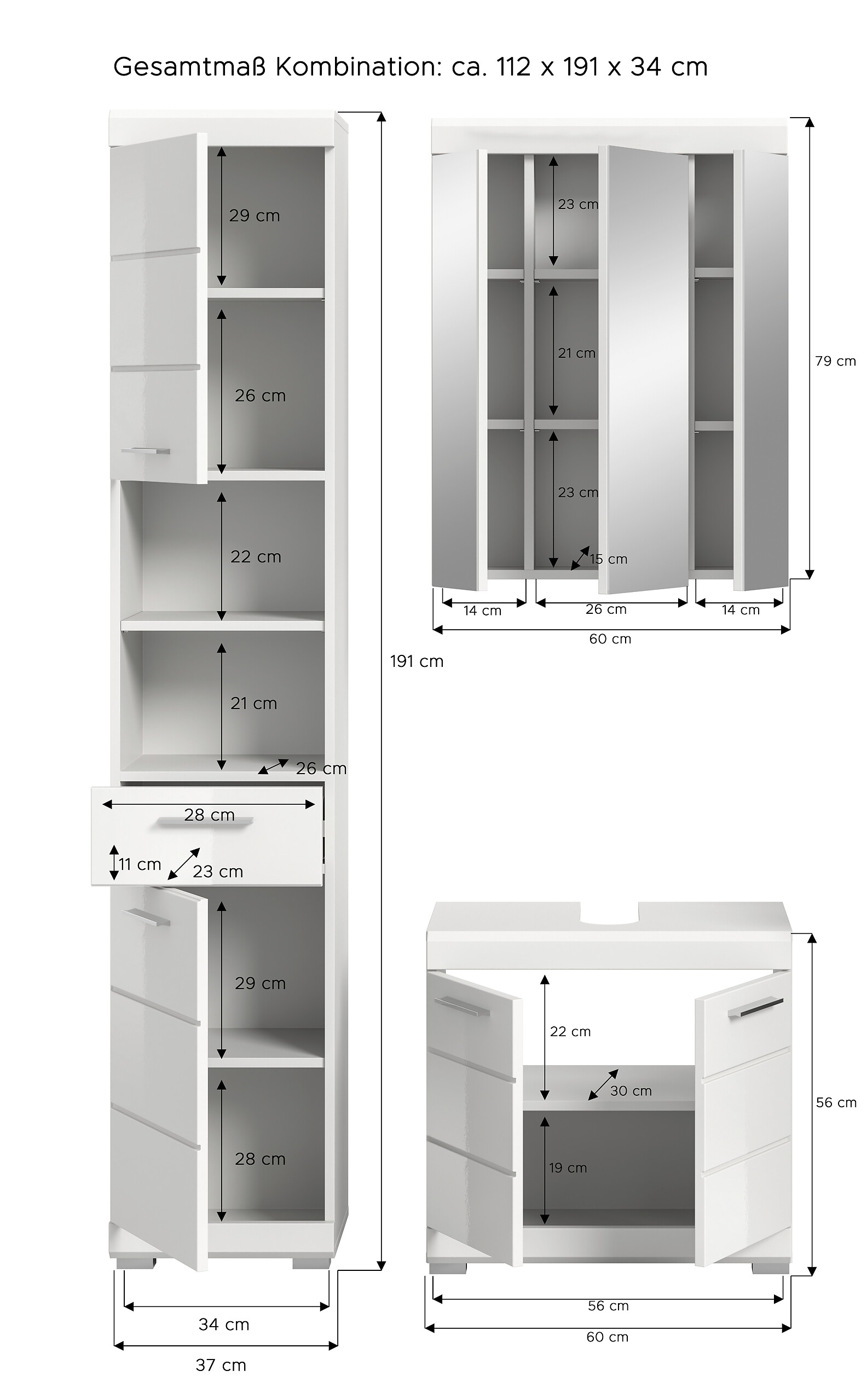 Gesamtmaß Kombination: ca. 112 x 191 x 34 cm

29 cm
26 cm
22 cm
21 cm
26 cm
28 cm
11 cm
23 cm
29 cm
28 cm
191 cm
34 cm
37 cm

23 cm
21 cm
23 cm
15 cm
79 cm
14 cm
26 cm
14 cm
60 cm

22 cm
30 cm
19 cm
56 cm
56 cm
60 cm