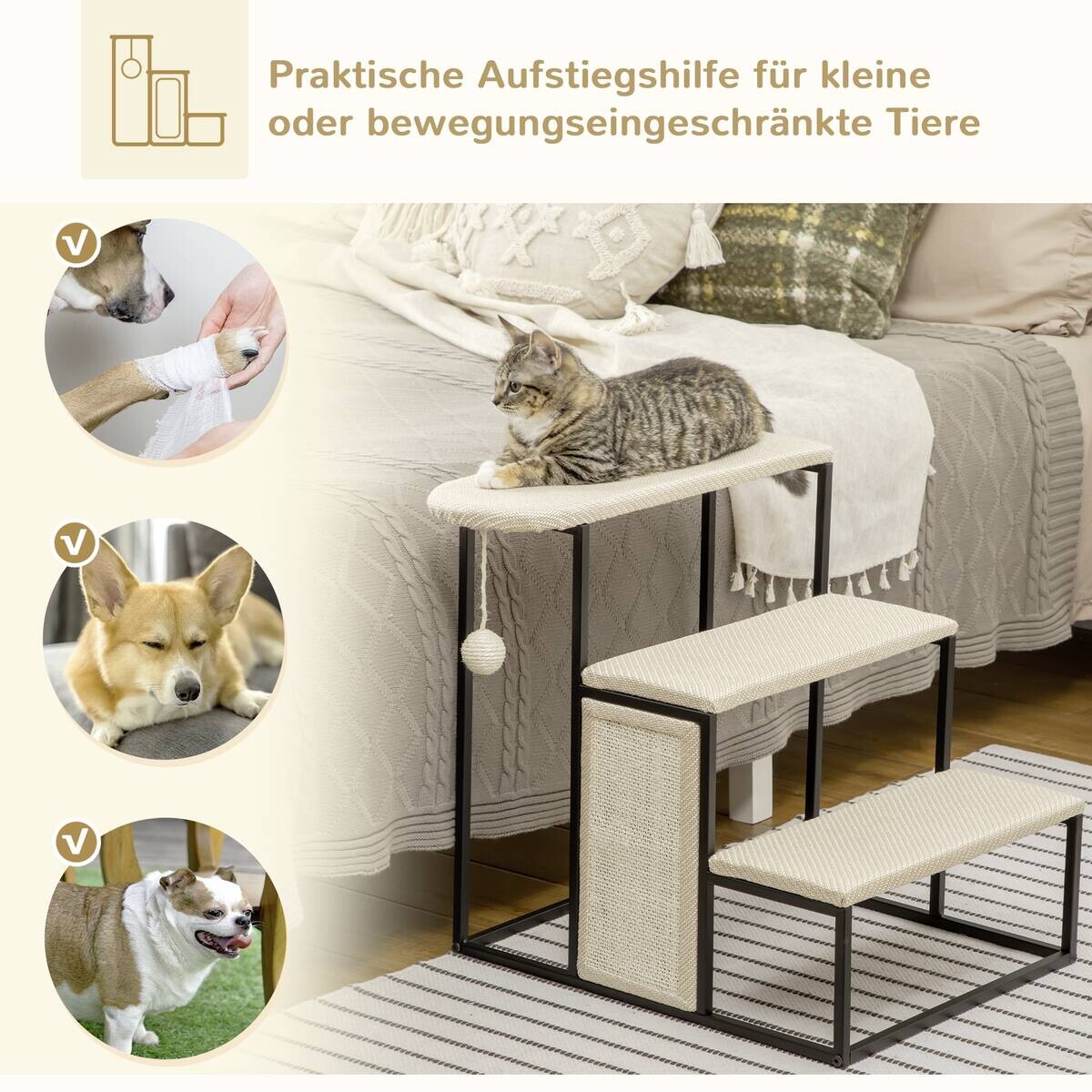 Praktische Aufstiegshilfe für kleine oder bewegungseingeschränkte Tiere