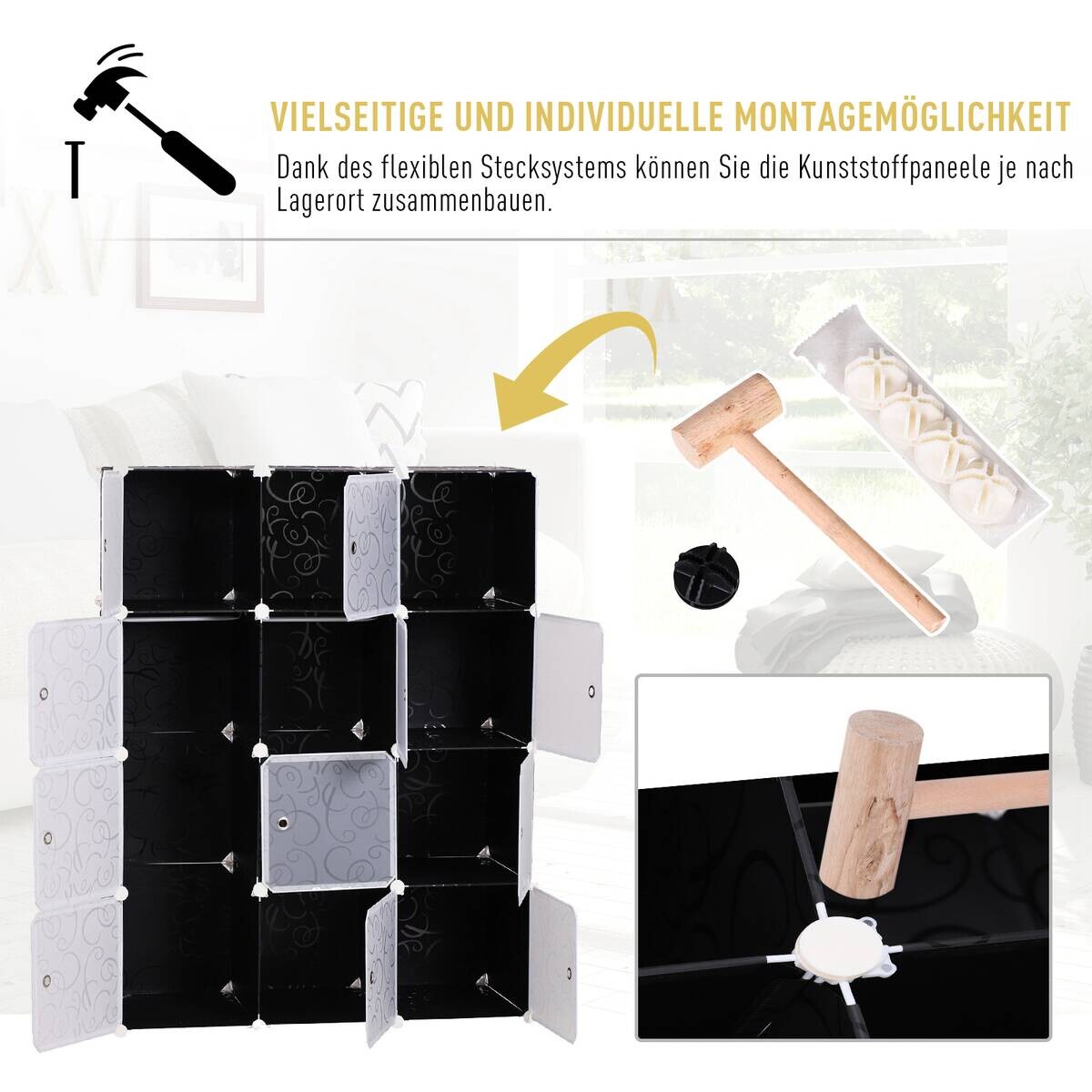 VIELSEITIGE UND INDIVIDUELLE MONTAGEMÖGLICHKEIT

Dank des flexiblen Stecksystems können Sie die Kunststoffpaneele je nach Lagerort zusammenbauen.