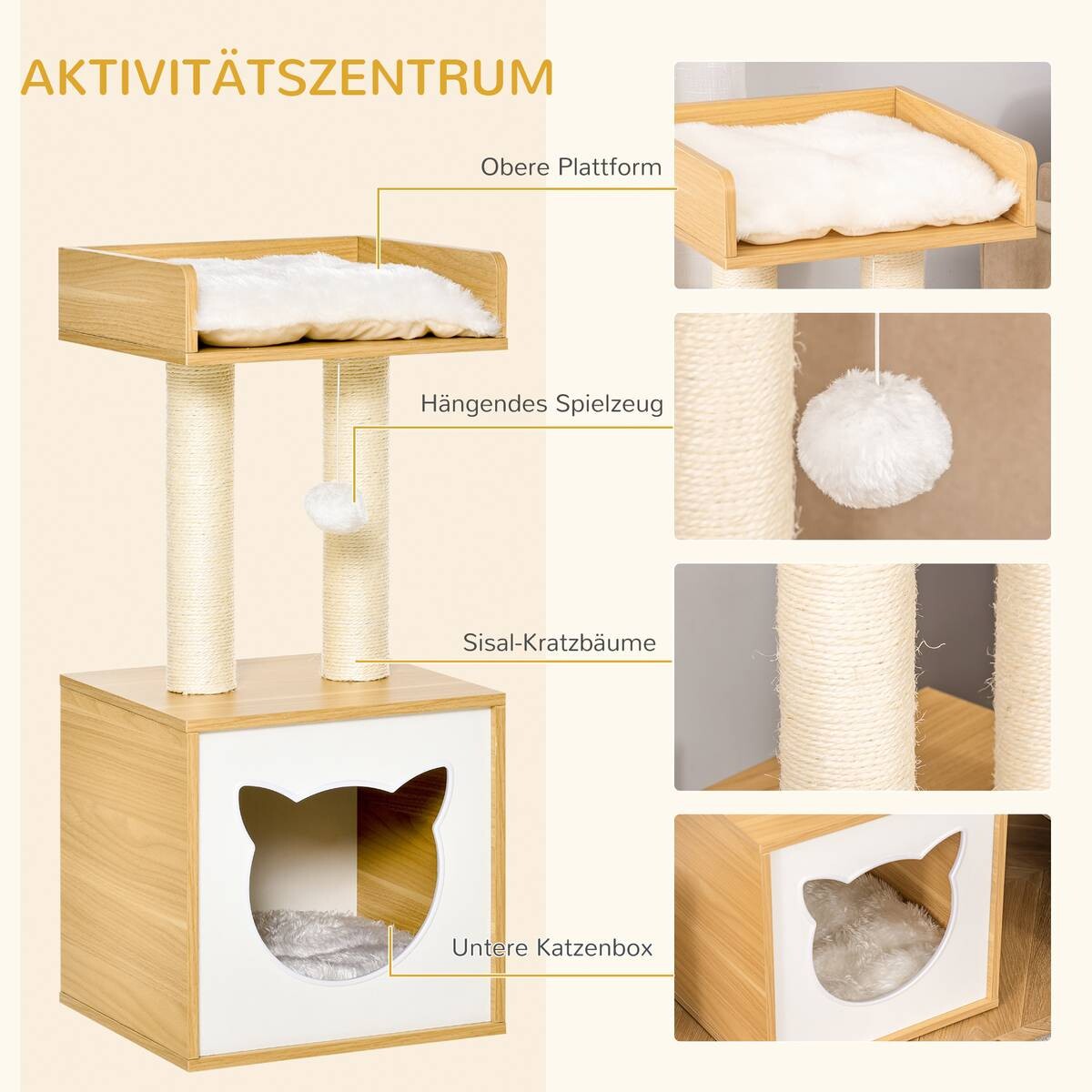 AKTIVITÄTSZENTRUM

Obere Plattform

Hängendes Spielzeug

Sisal-Kratzbäume

Untere Katzenbox