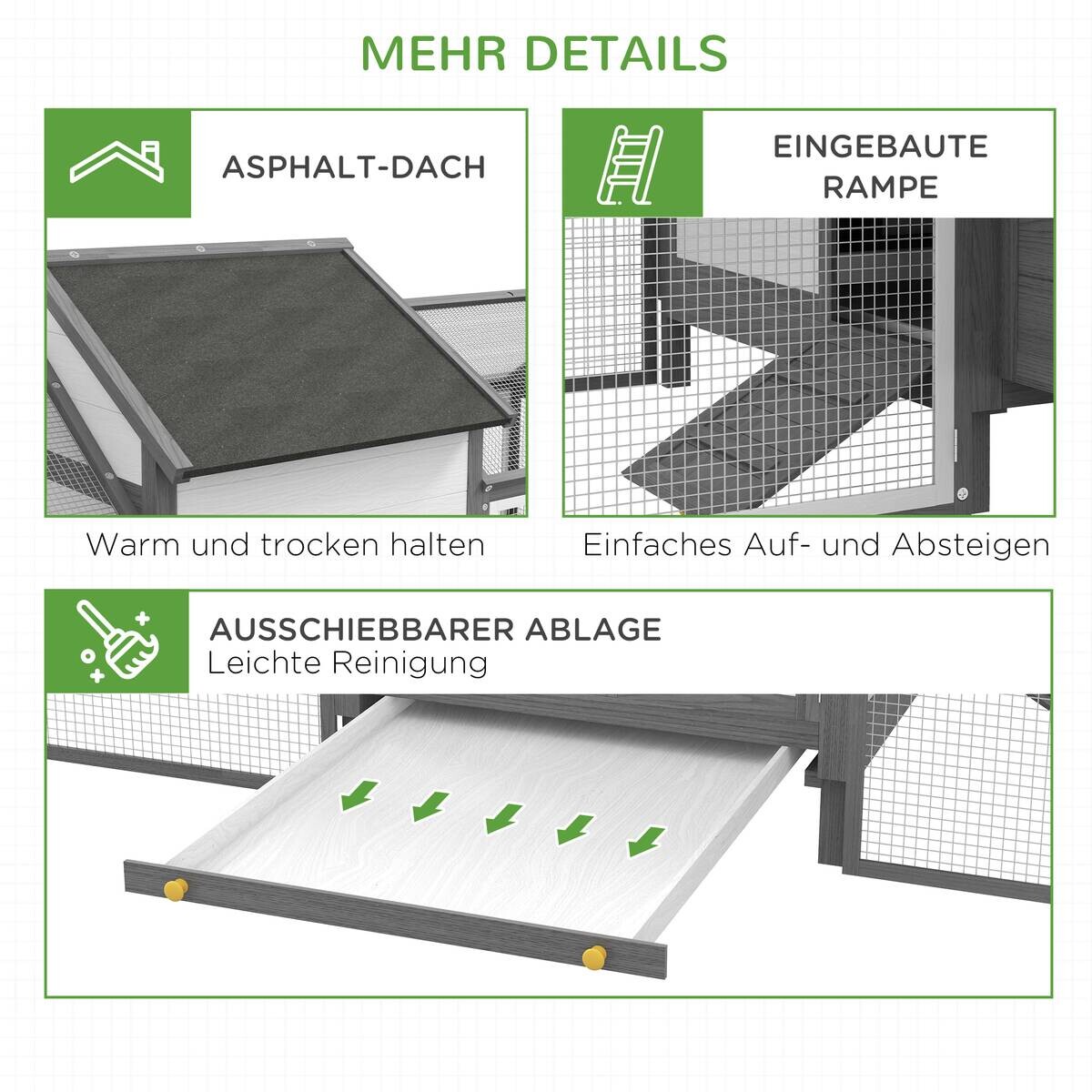 MEHR DETAILS

ASPHALT-DACH

Warm und trocken halten

EINGEBAUTE RAMPE

Einfaches Auf- und Absteigen

AUSSCHIEBBARER ABLAGE
Leichte Reinigung