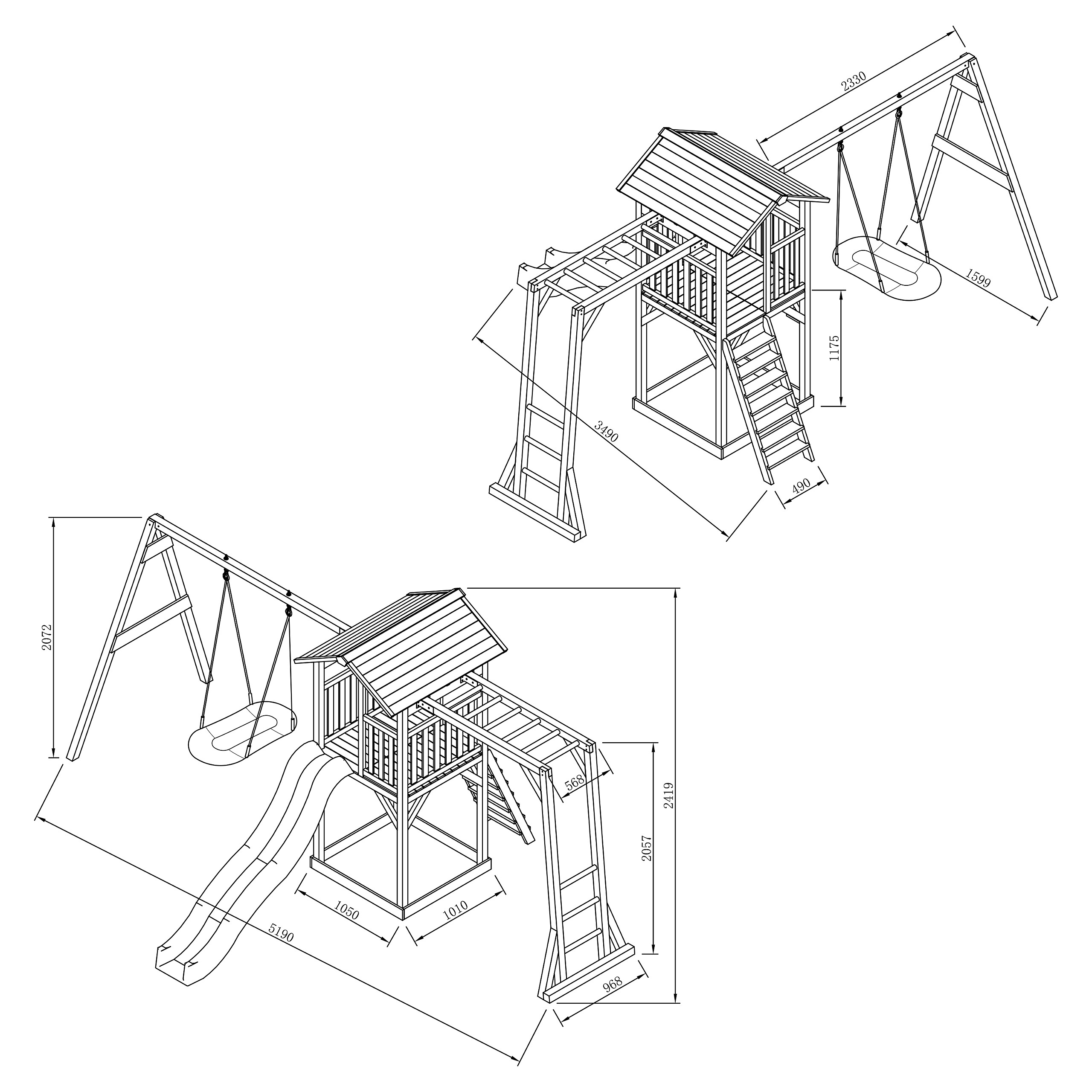 2330
1599
1175
3490
490
2072
2419
568
2057
1050
1010
5190
968