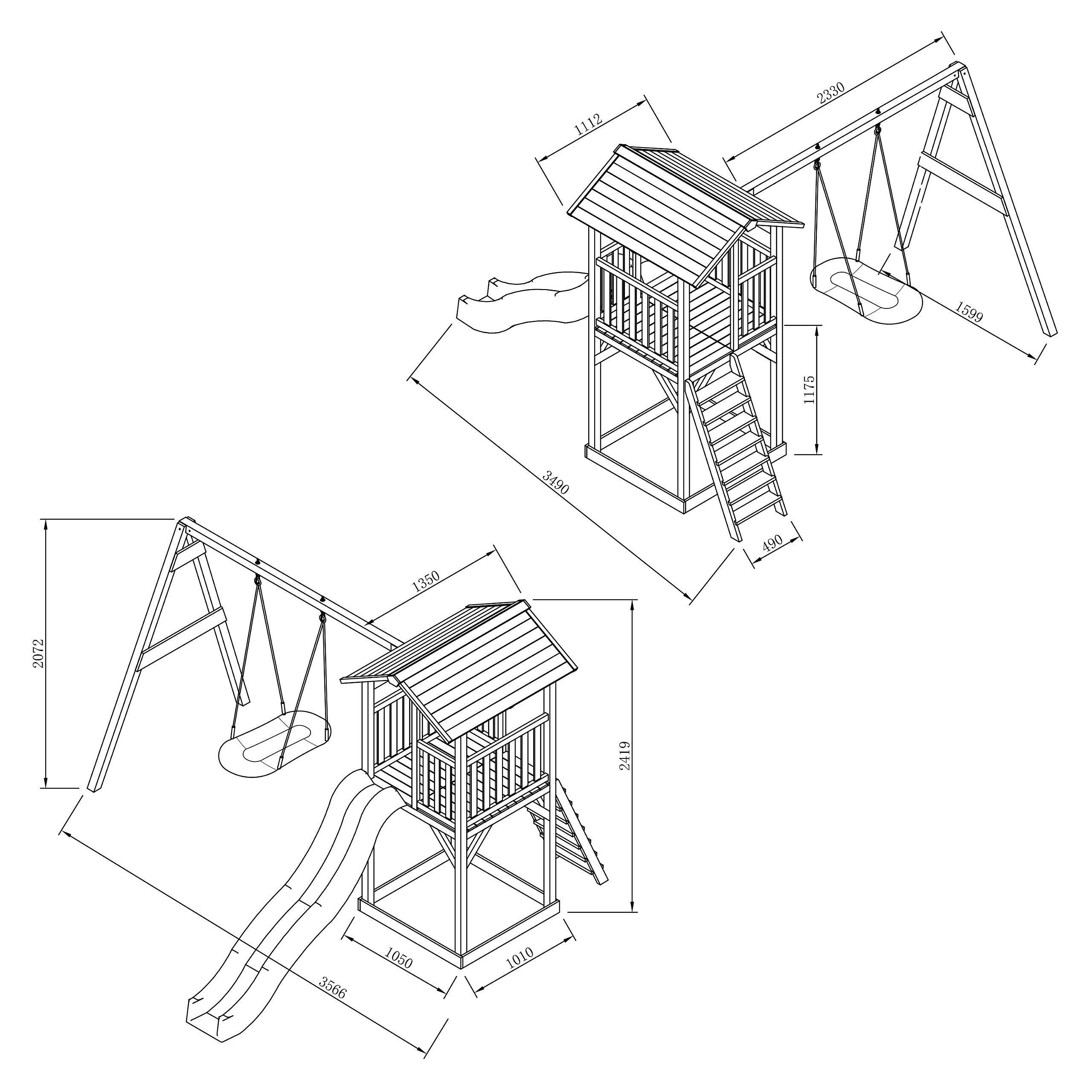 1112
2330
1599
1175
3490
490
2072
1350
2419
1050
1010
3566