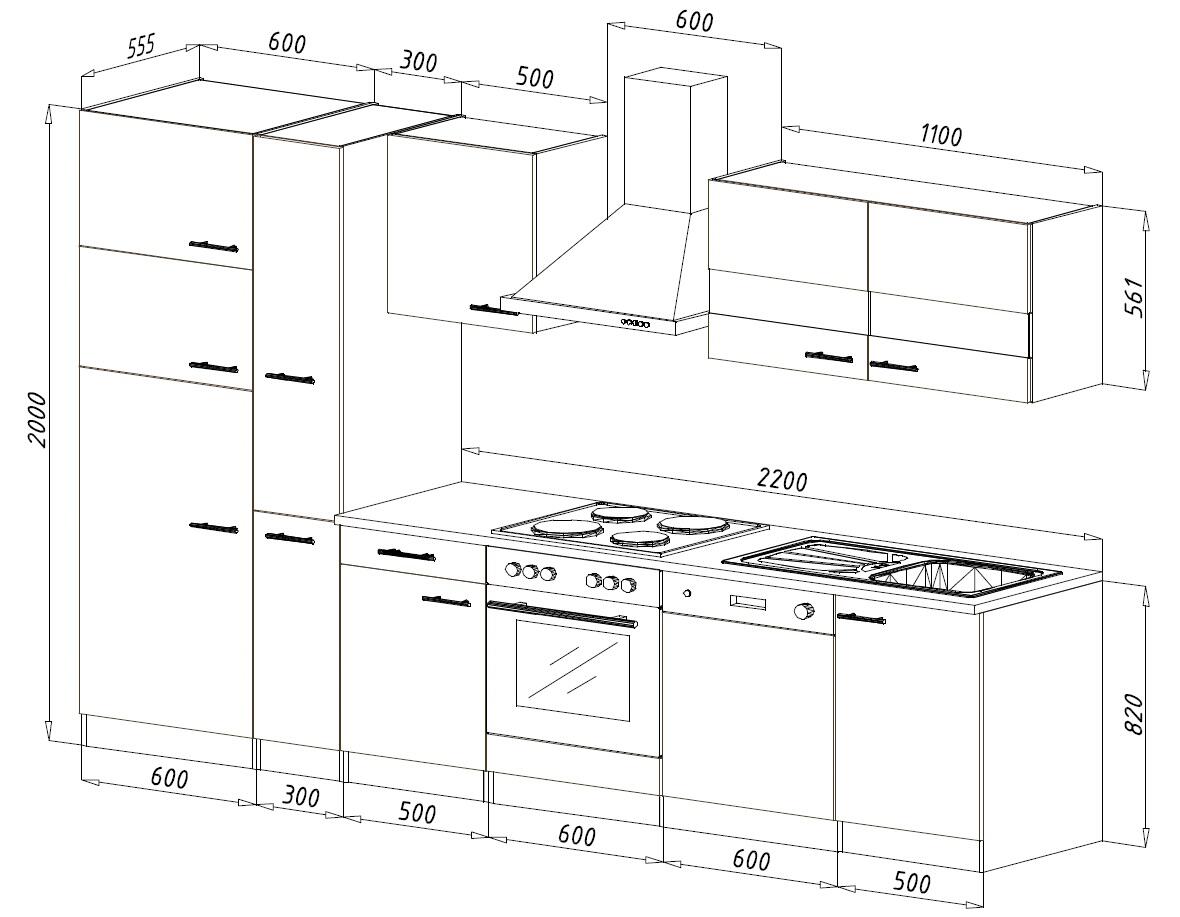 555
600
300
500
600
1100
561
2000
2200
820
600
300
500
600
600
500