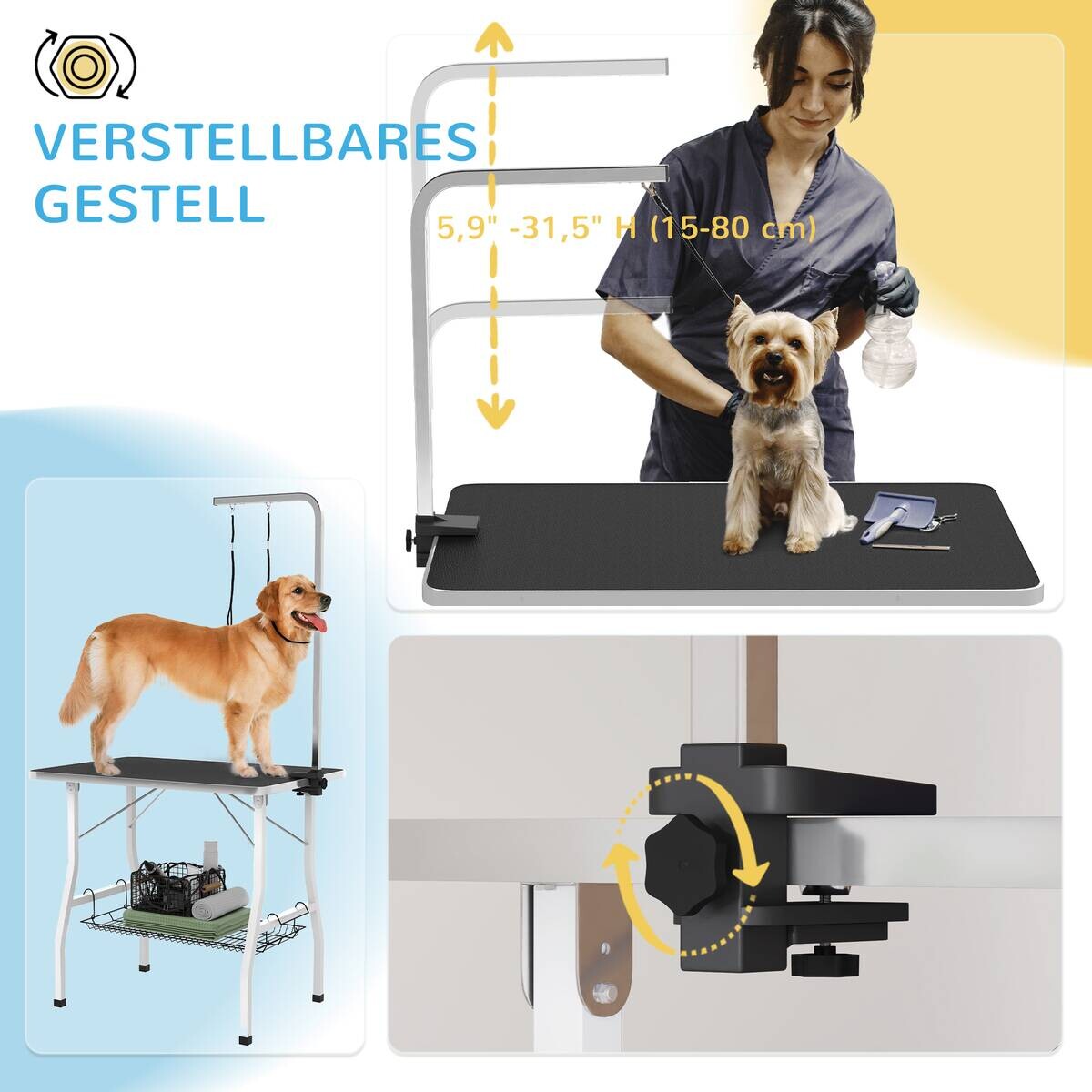 VERSTELLBARES GESTELL

5,9" -31,5" H (15-80 cm)