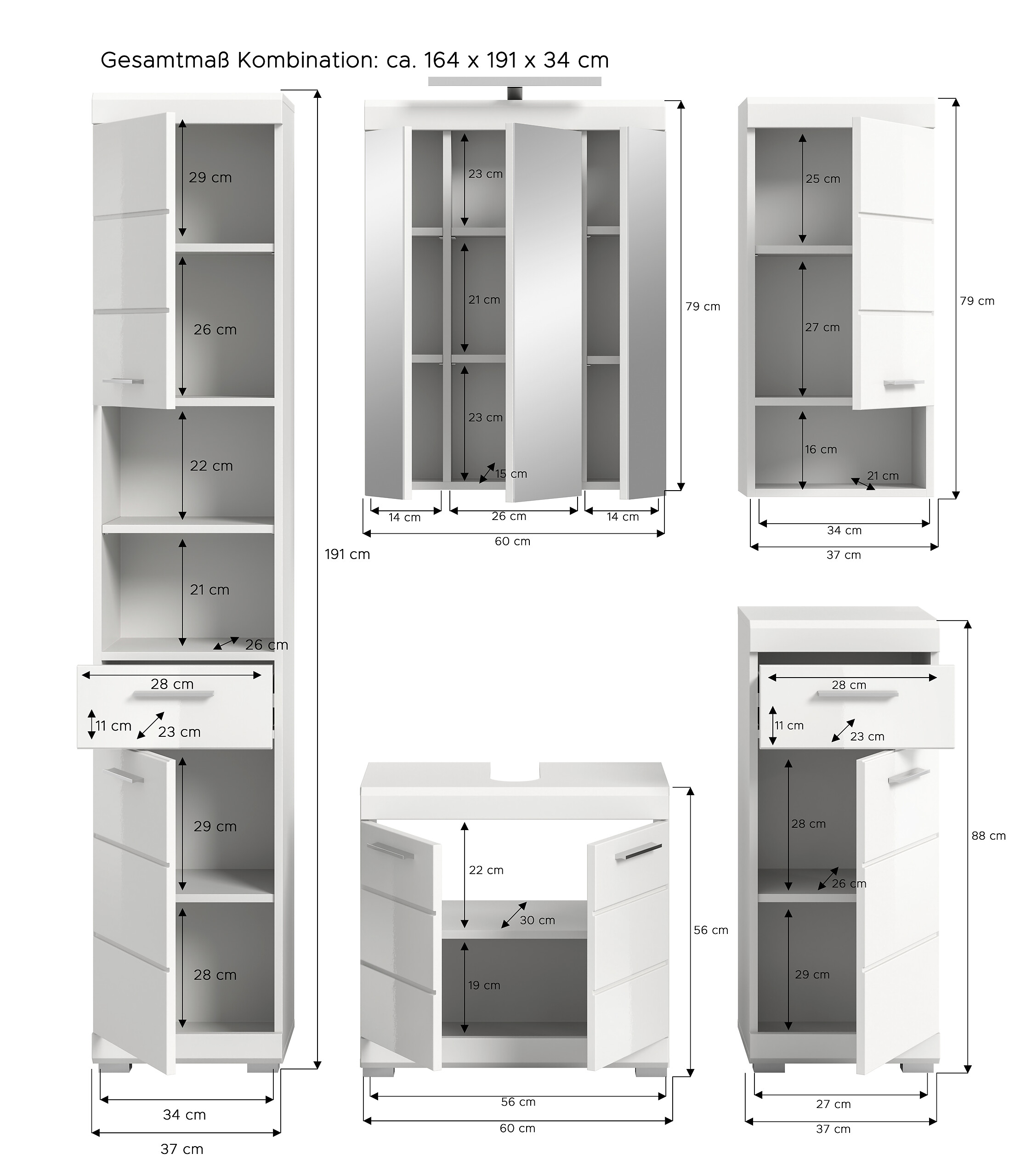 Gesamtmaß Kombination: ca. 164 x 191 x 34 cm

29 cm
26 cm
22 cm
21 cm
26 cm
28 cm
11 cm
23 cm
29 cm
28 cm
191 cm
34 cm
37 cm

23 cm
21 cm
23 cm
15 cm
79 cm
14 cm
26 cm
14 cm
60 cm

25 cm
27 cm
16 cm
21 cm
79 cm
34 cm
37 cm

22 cm
30 cm
19 cm
56 cm
56 cm
60 cm

28 cm
11 cm
23 cm
28 cm
26 cm
29 cm
88 cm
27 cm
37 cm