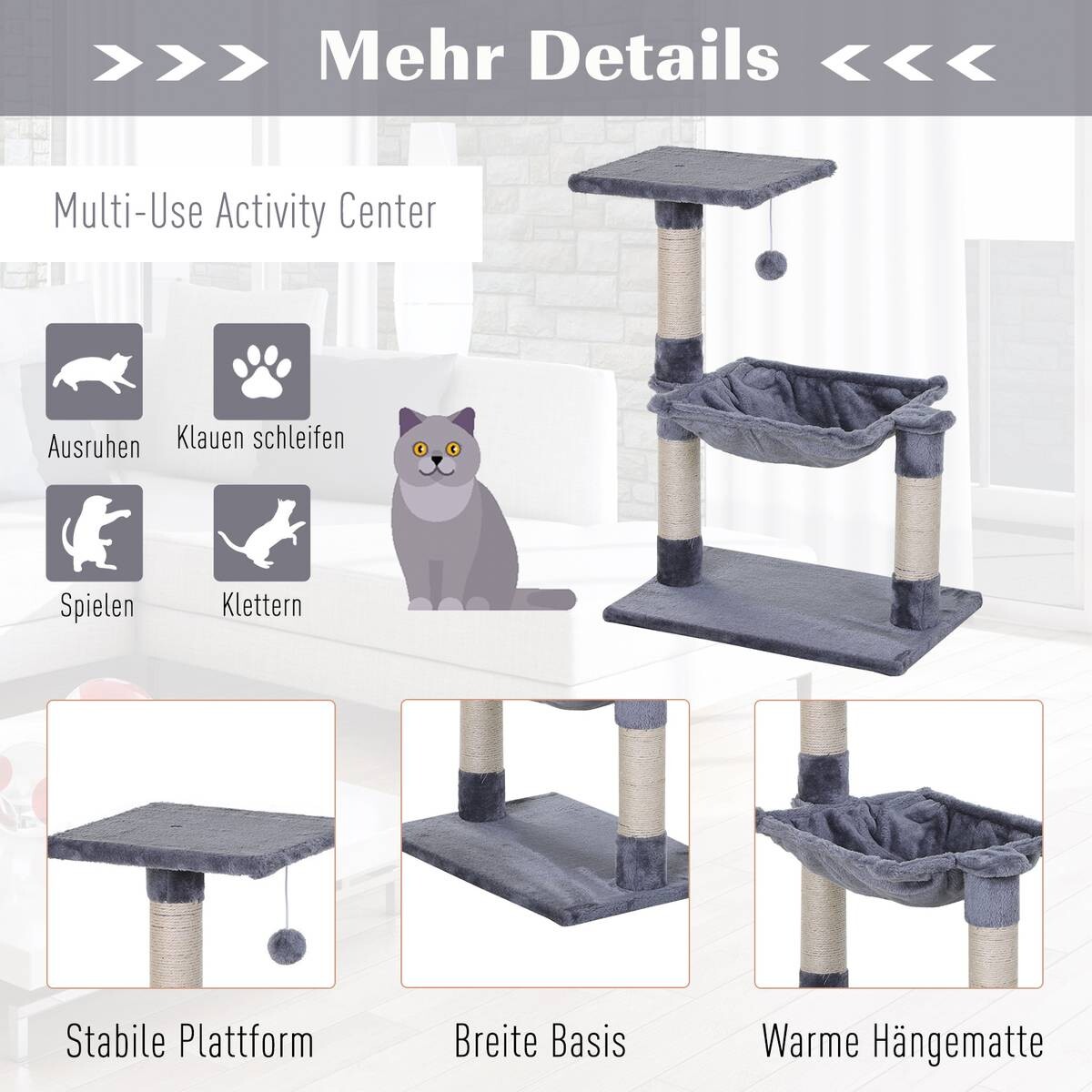 >>> Mehr Details <<<

Multi-Use Activity Center

Ausruhen

Klauen schleifen

Spielen

Klettern

Stabile Plattform

Breite Basis

Warme Hängematte