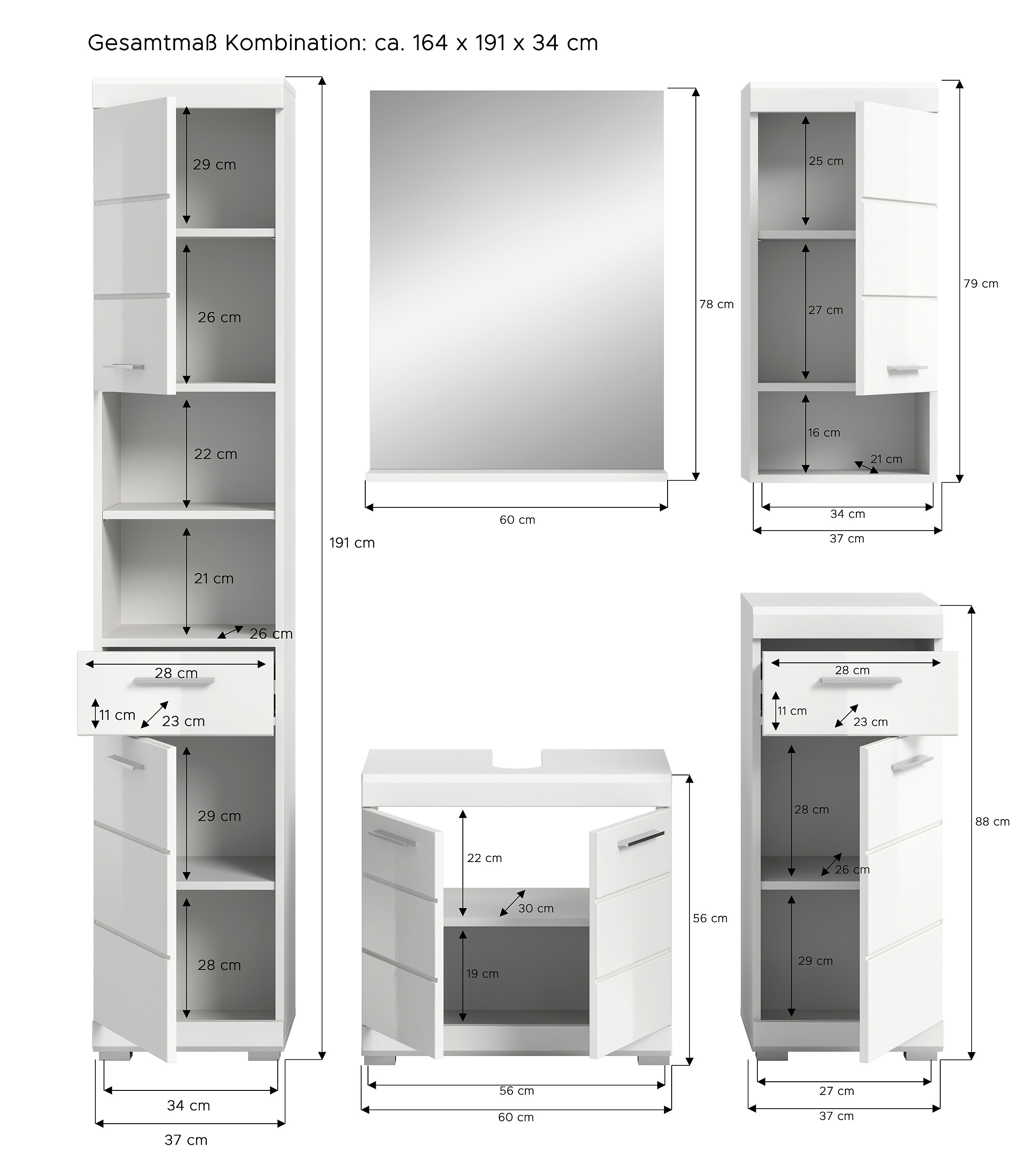 Gesamtmaß Kombination: ca. 164 x 191 x 34 cm

29 cm
26 cm
22 cm
21 cm
26 cm
28 cm
11 cm
23 cm
29 cm
28 cm
191 cm
34 cm
37 cm

78 cm
60 cm

25 cm
27 cm
16 cm
21 cm
79 cm
34 cm
37 cm

22 cm
30 cm
19 cm
56 cm
56 cm
60 cm

28 cm
11 cm
23 cm
28 cm
26 cm
29 cm
88 cm
27 cm
37 cm