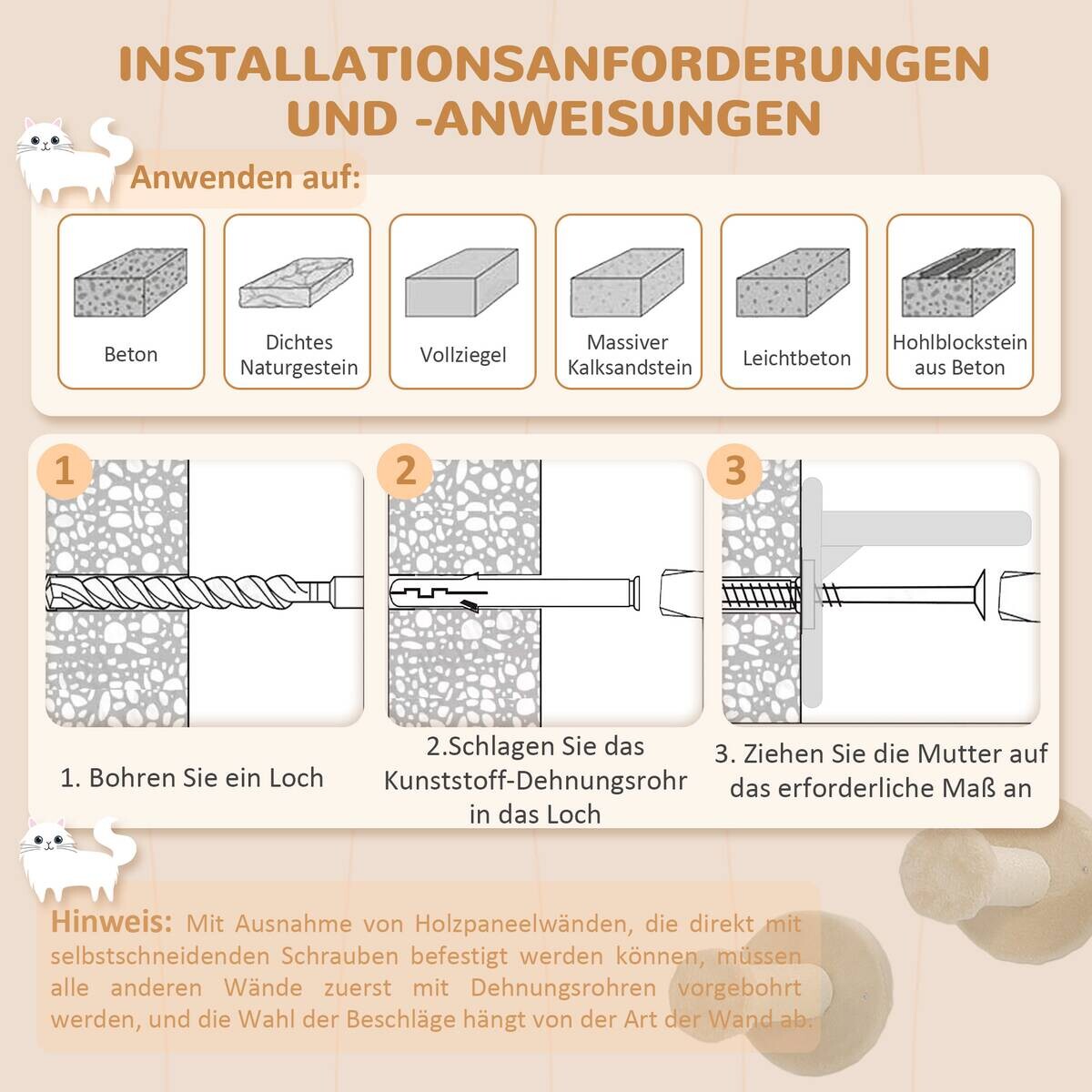 INSTALLATIONSANFORDERUNGEN UND -ANWEISUNGEN

Anwenden auf:

Beton

Dichtes Naturgestein

Vollziegel

Massiver Kalksandstein

Leichtbeton

Hohlblockstein aus Beton

1

2

3

1. Bohren Sie ein Loch

2.Schlagen Sie das Kunststoff-Dehnungsrohr in das Loch

3. Ziehen Sie die Mutter auf das erforderliche Maß an

Hinweis: Mit Ausnahme von Holzpaneelwänden, die direkt mit selbstschneidenden Schrauben befestigt werden können, müssen alle anderen Wände zuerst mit Dehnungsrohren vorgebohrt werden, und die Wahl der Beschläge hängt von der Art der Wand ab.