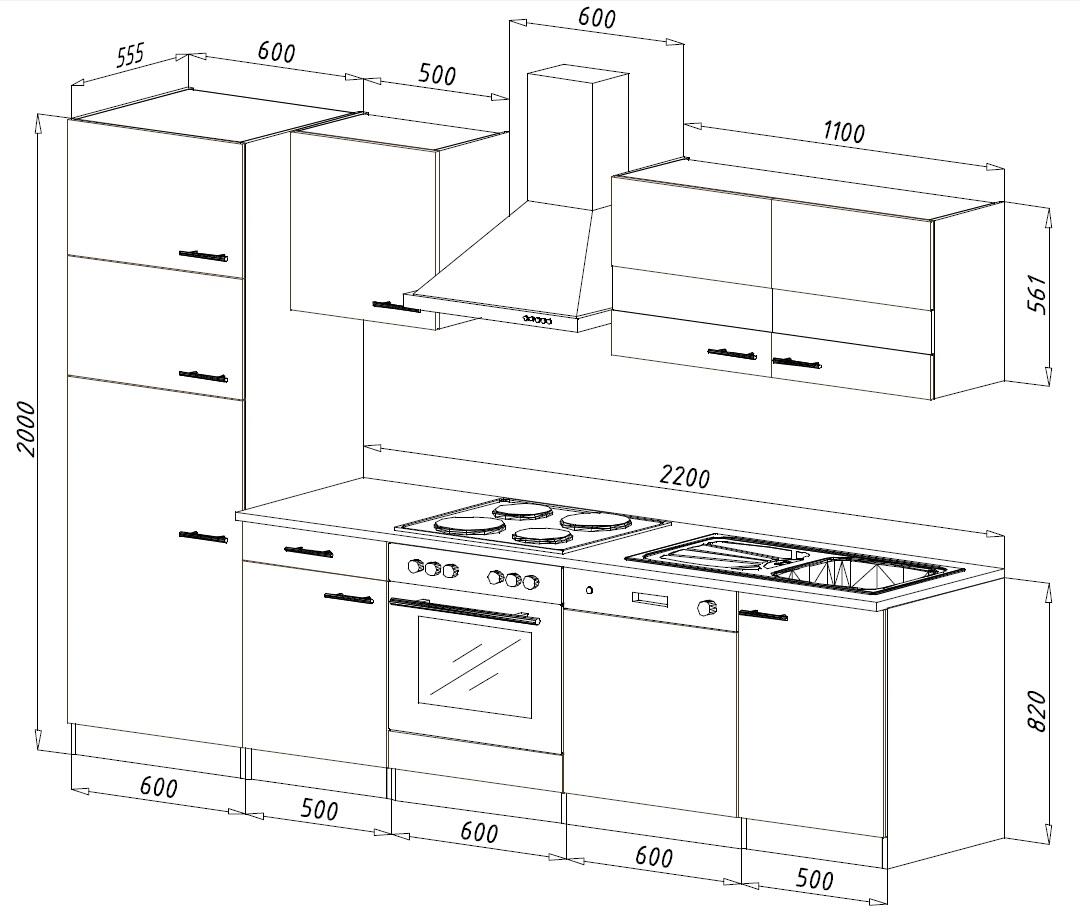 555
600
500
600
1100
561
2000
2200
820
600
500
600
600
500