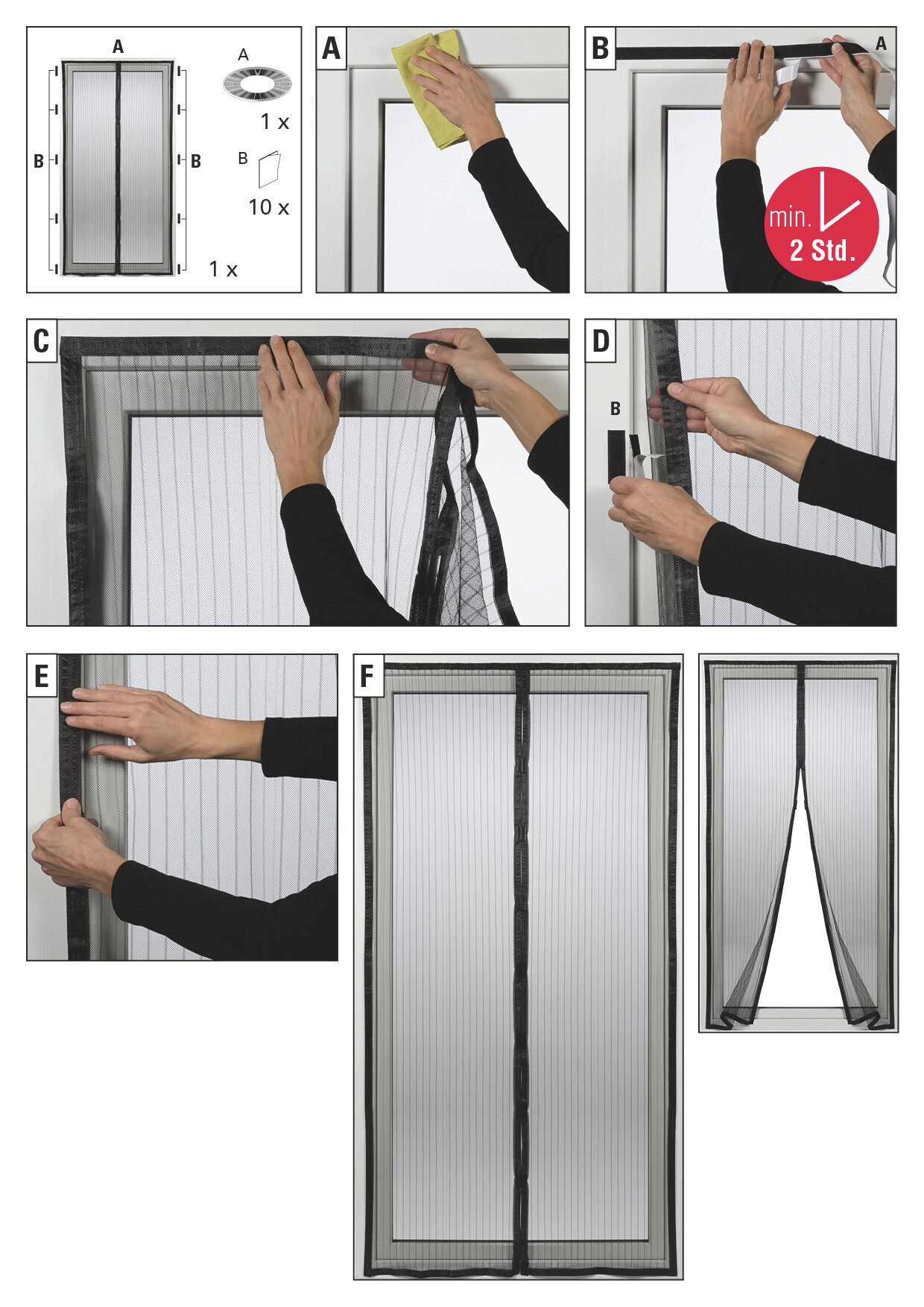 A
B
B
A
1 x
B
10 x
1 x

A

B
A
min.
2 Std.

C

D
B

E

F