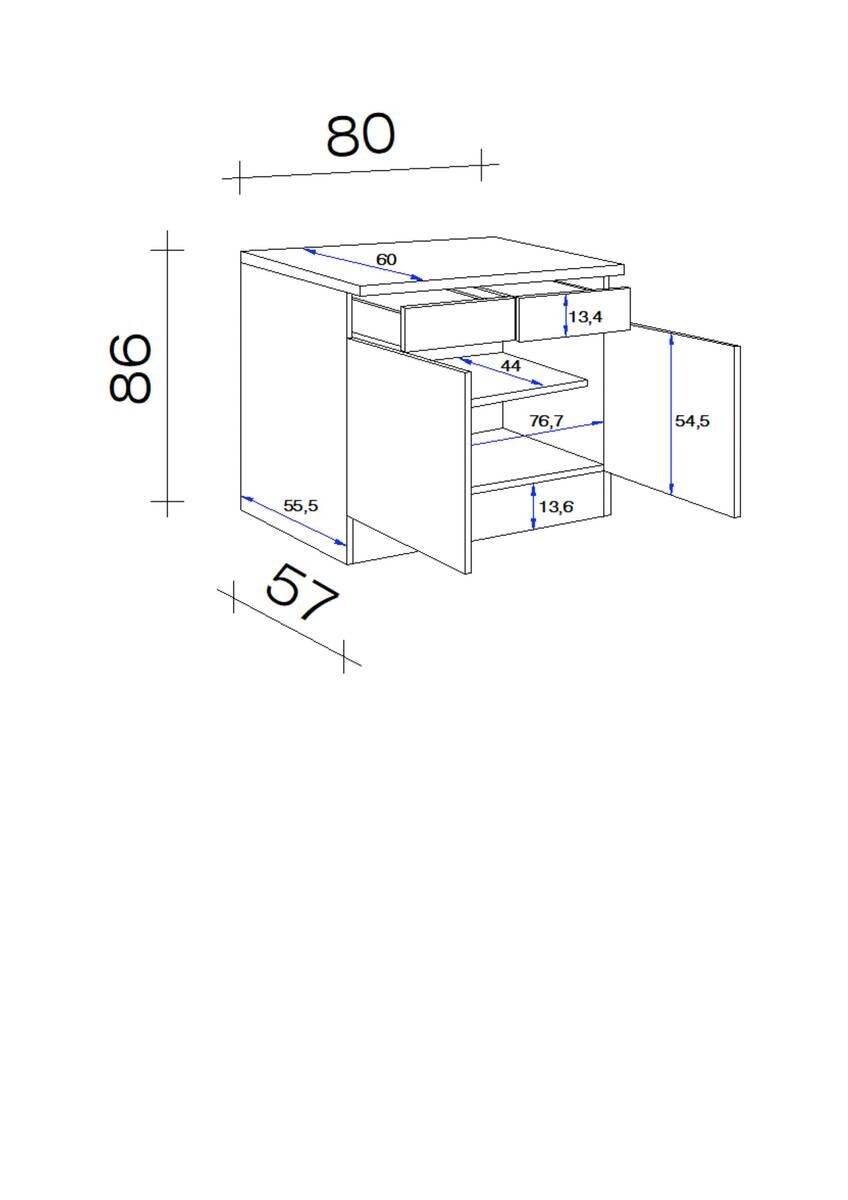 80

86

60

13,4

44

76,7

54,5

55,5

13,6

57