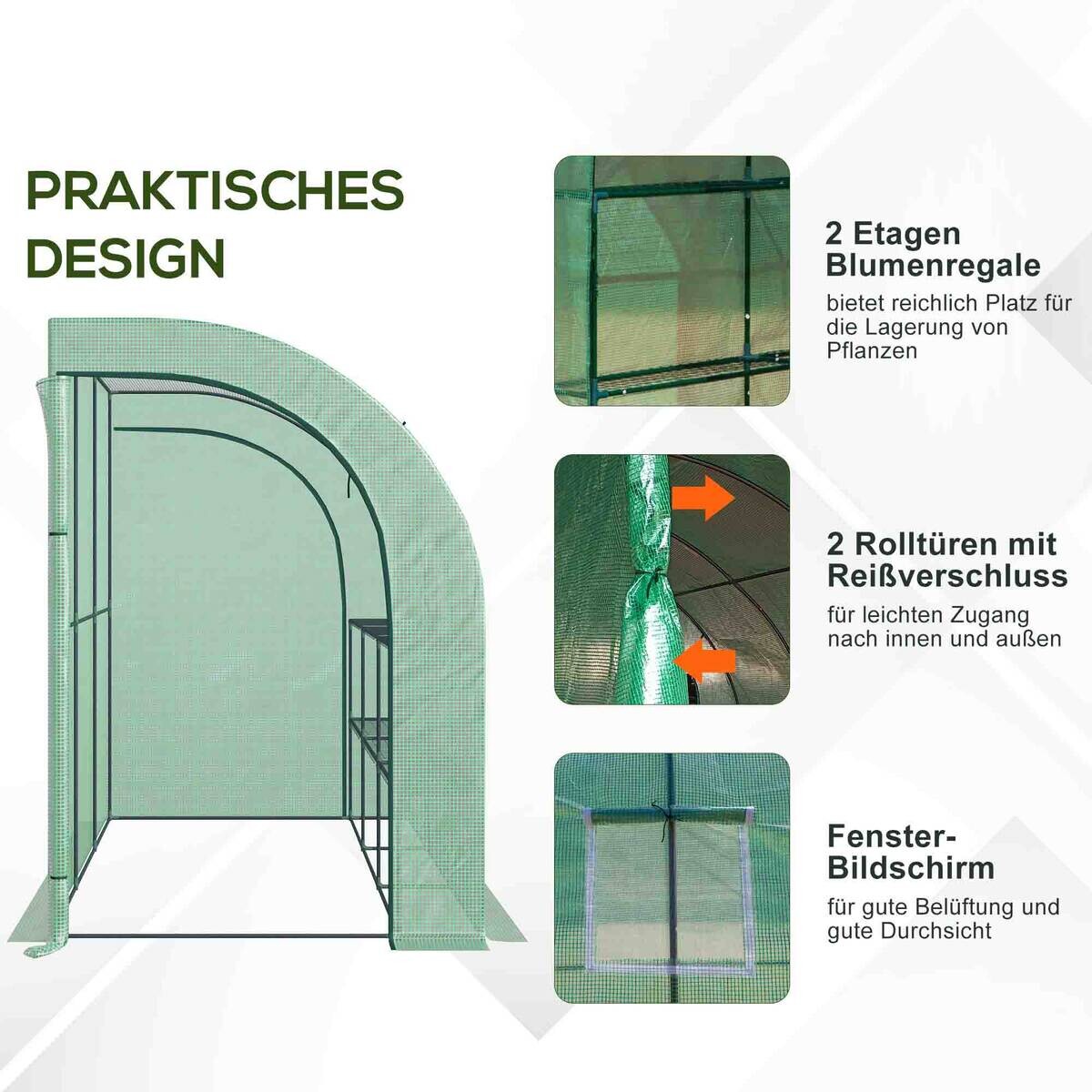 PRAKTISCHES DESIGN

2 Etagen Blumenregale

bietet reichlich Platz für die Lagerung von Pflanzen

2 Rolltüren mit Reißverschluss

für leichten Zugang nach innen und außen

Fenster-Bildschirm

für gute Belüftung und gute Durchsicht