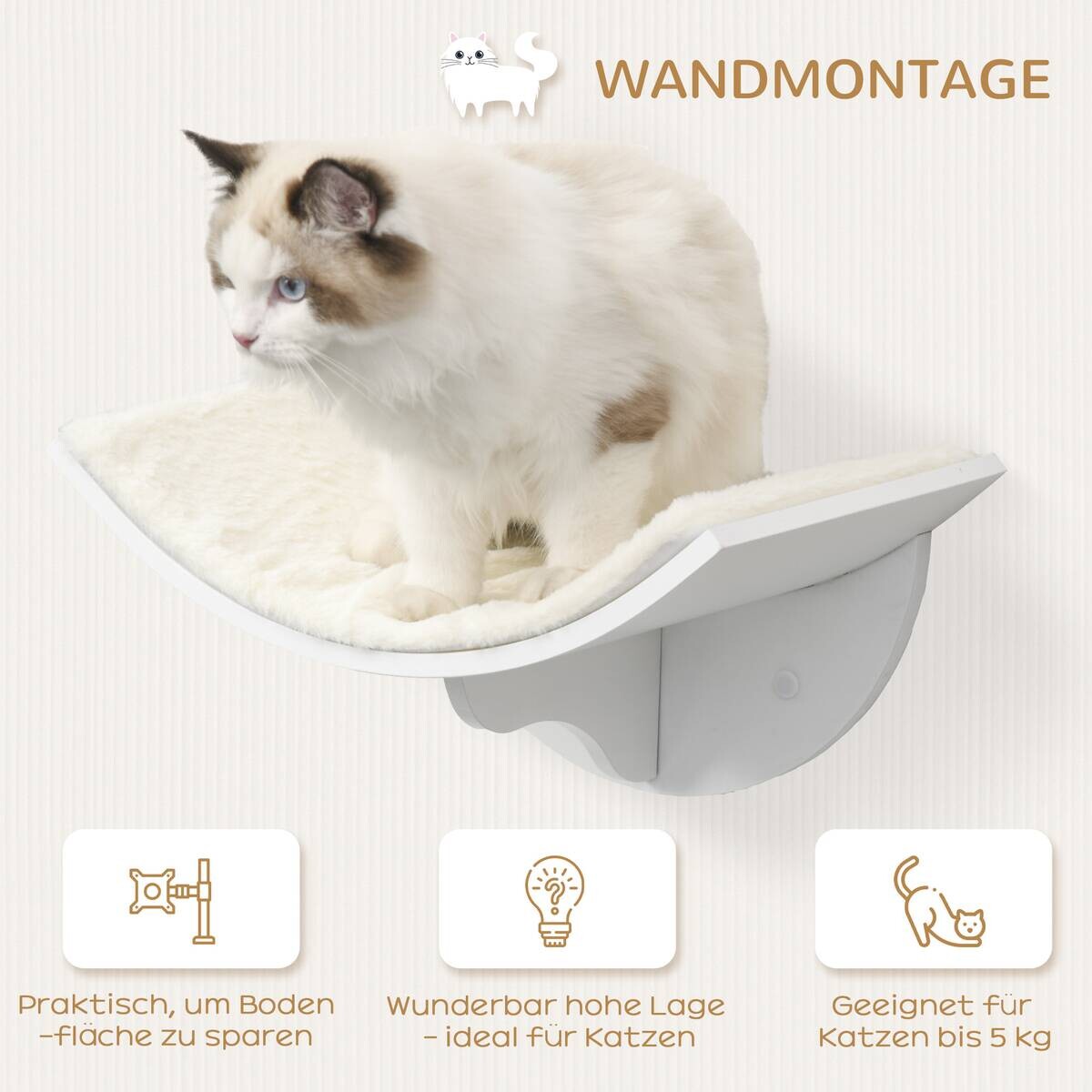 WANDMONTAGE

Praktisch, um Boden -fläche zu sparen

Wunderbar hohe Lage - ideal für Katzen

Geeignet für Katzen bis 5 kg