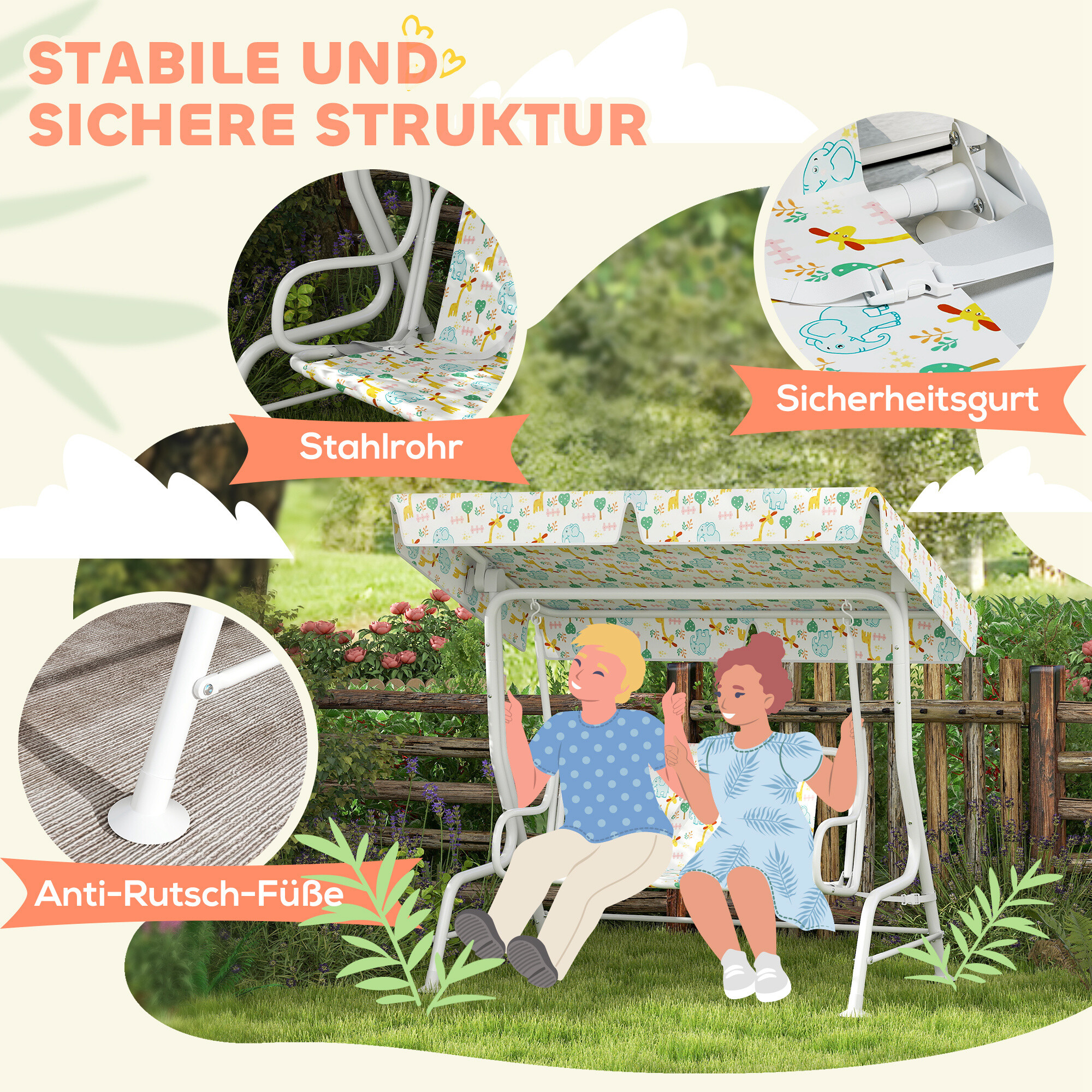 STABILE UND SICHERE STRUKTUR

Stahlrohr

Sicherheitsgurt

Anti-Rutsch-Füße