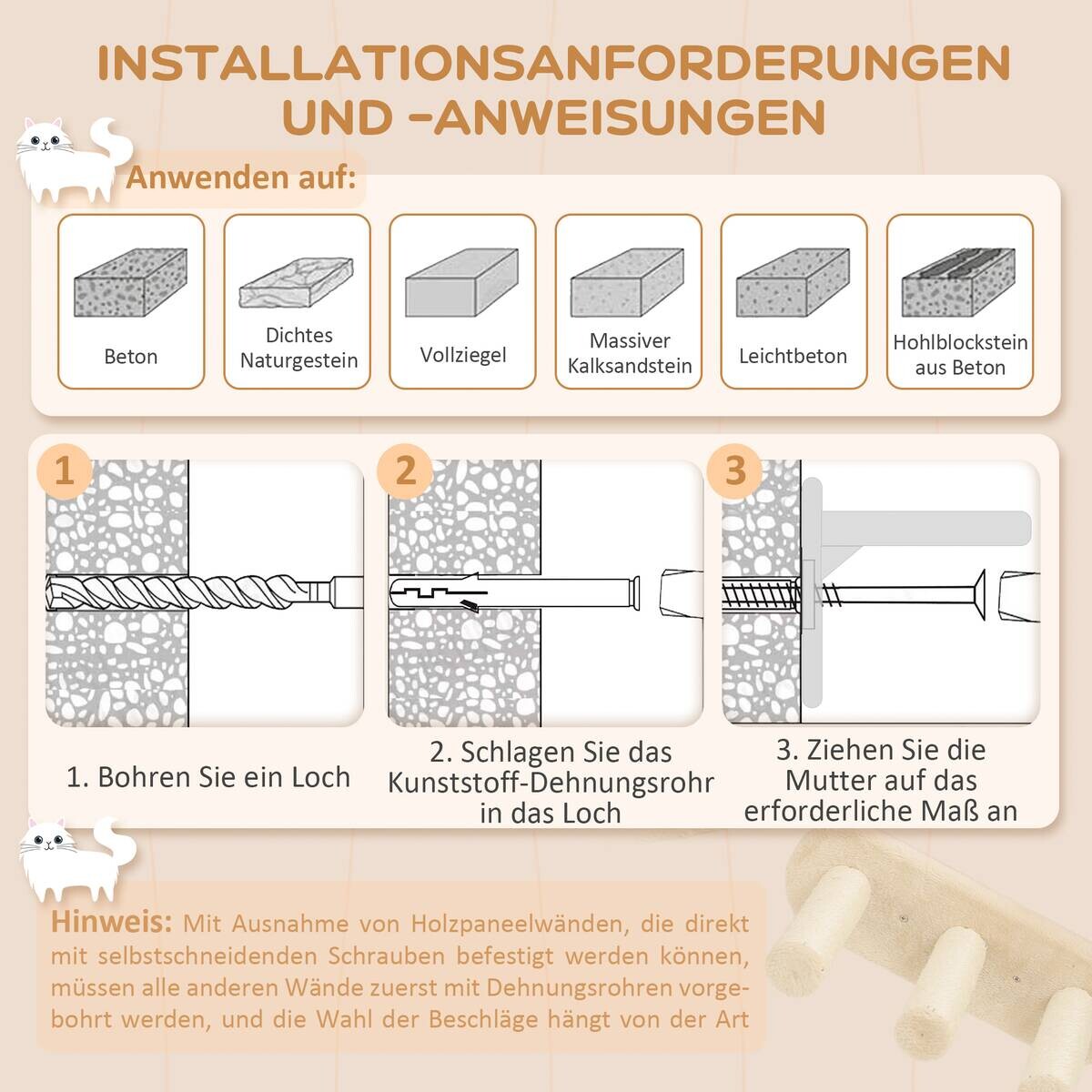 INSTALLATIONSANFORDERUNGEN UND -ANWEISUNGEN

Anwenden auf:

Beton

Dichtes Naturgestein

Vollziegel

Massiver Kalksandstein

Leichtbeton

Hohlblockstein aus Beton

1

2

3

1. Bohren Sie ein Loch

2. Schlagen Sie das Kunststoff-Dehnungsrohr in das Loch

3. Ziehen Sie die Mutter auf das erforderliche Maß an

Hinweis: Mit Ausnahme von Holzpaneelwänden, die direkt mit selbstschneidenden Schrauben befestigt werden können, müssen alle anderen Wände zuerst mit Dehnungsrohren vorgebohrt werden, und die Wahl der Beschläge hängt von der Art