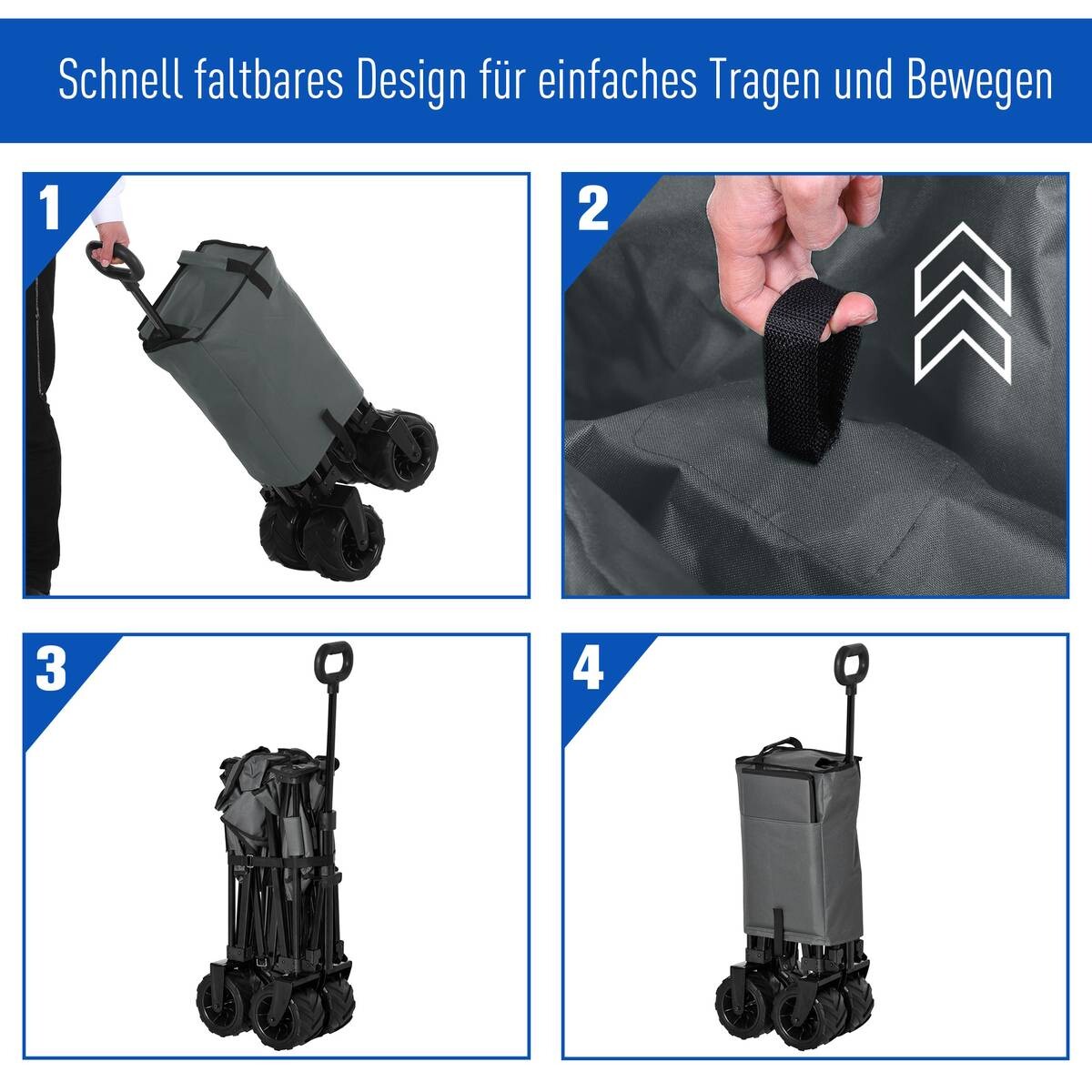 Schnell faltbares Design für einfaches Tragen und Bewegen

1

2

3

4