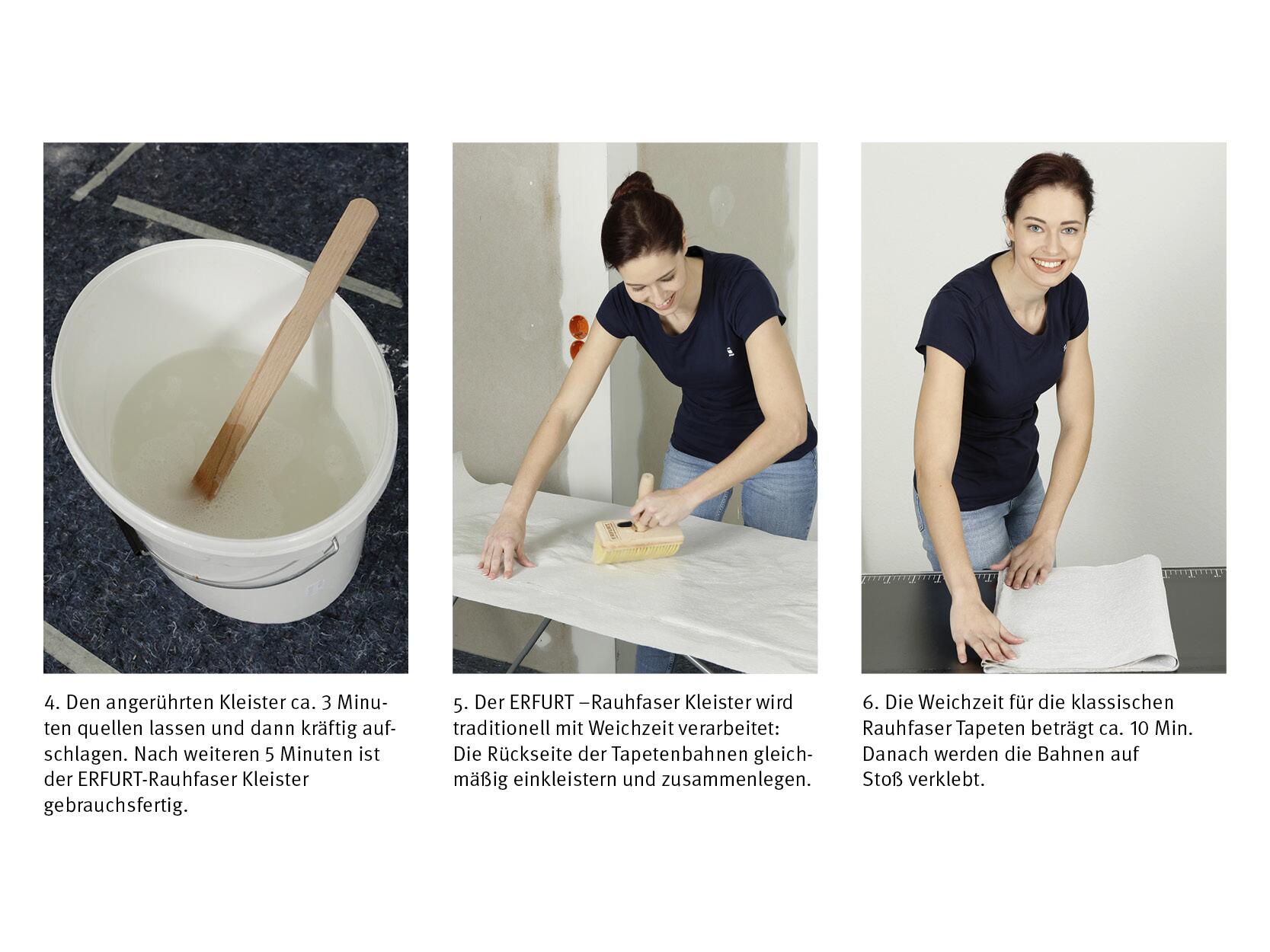 4. Den angerührten Kleister ca. 3 Minuten quellen lassen und dann kräftig aufschlagen. Nach weiteren 5 Minuten ist der ERFURT-Rauhfaser Kleister gebrauchsfertig.

5. Der ERFURT –Rauhfaser Kleister wird traditionell mit Weichzeit verarbeitet: Die Rückseite der Tapetenbahnen gleichmäßig einkleistern und zusammenlegen.

6. Die Weichzeit für die klassischen Rauhfaser Tapeten beträgt ca. 10 Min. Danach werden die Bahnen auf Stoß verklebt.