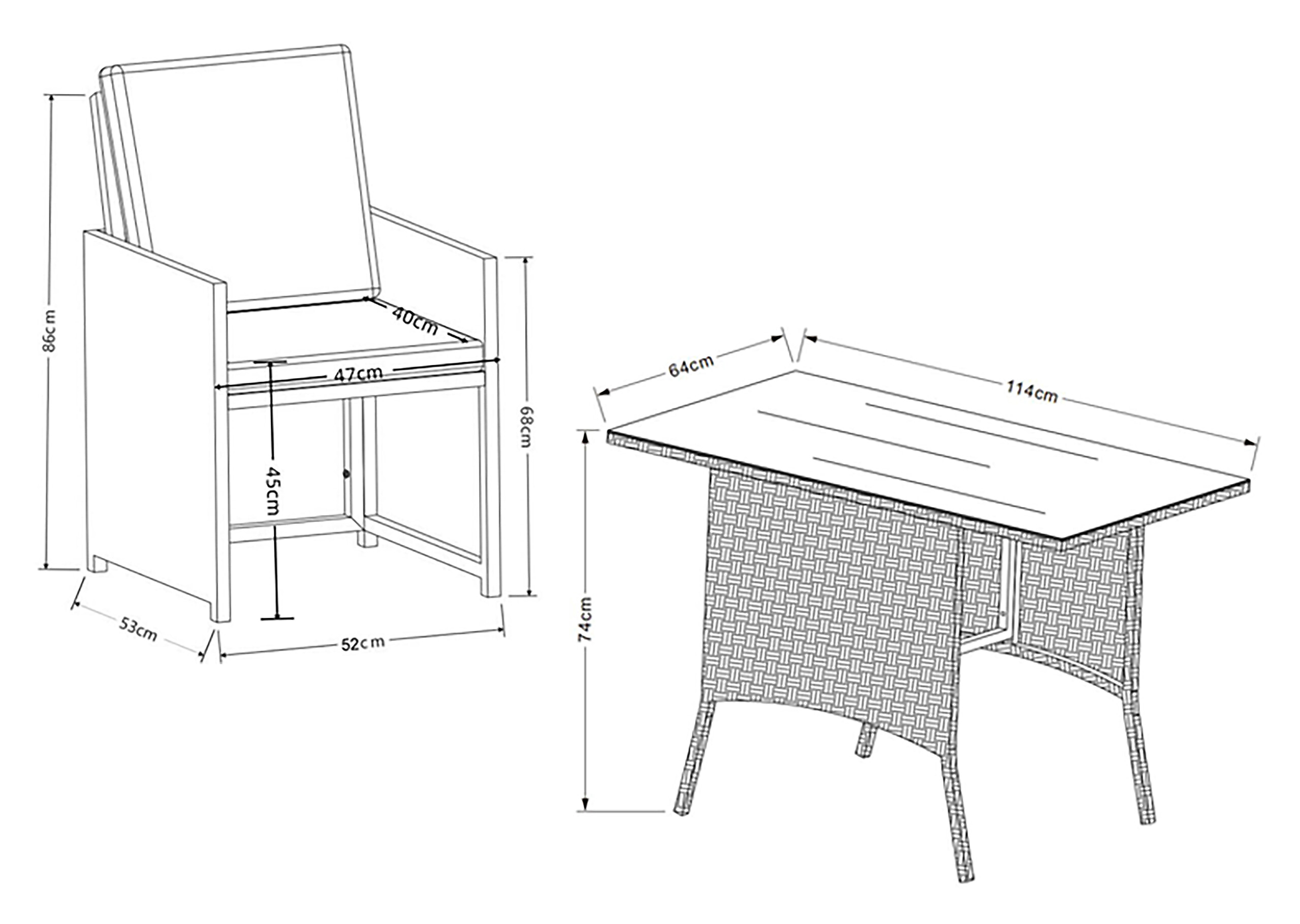 86cm

40cm

47cm

45cm

68cm

53cm

52cm

64cm

114cm

74cm