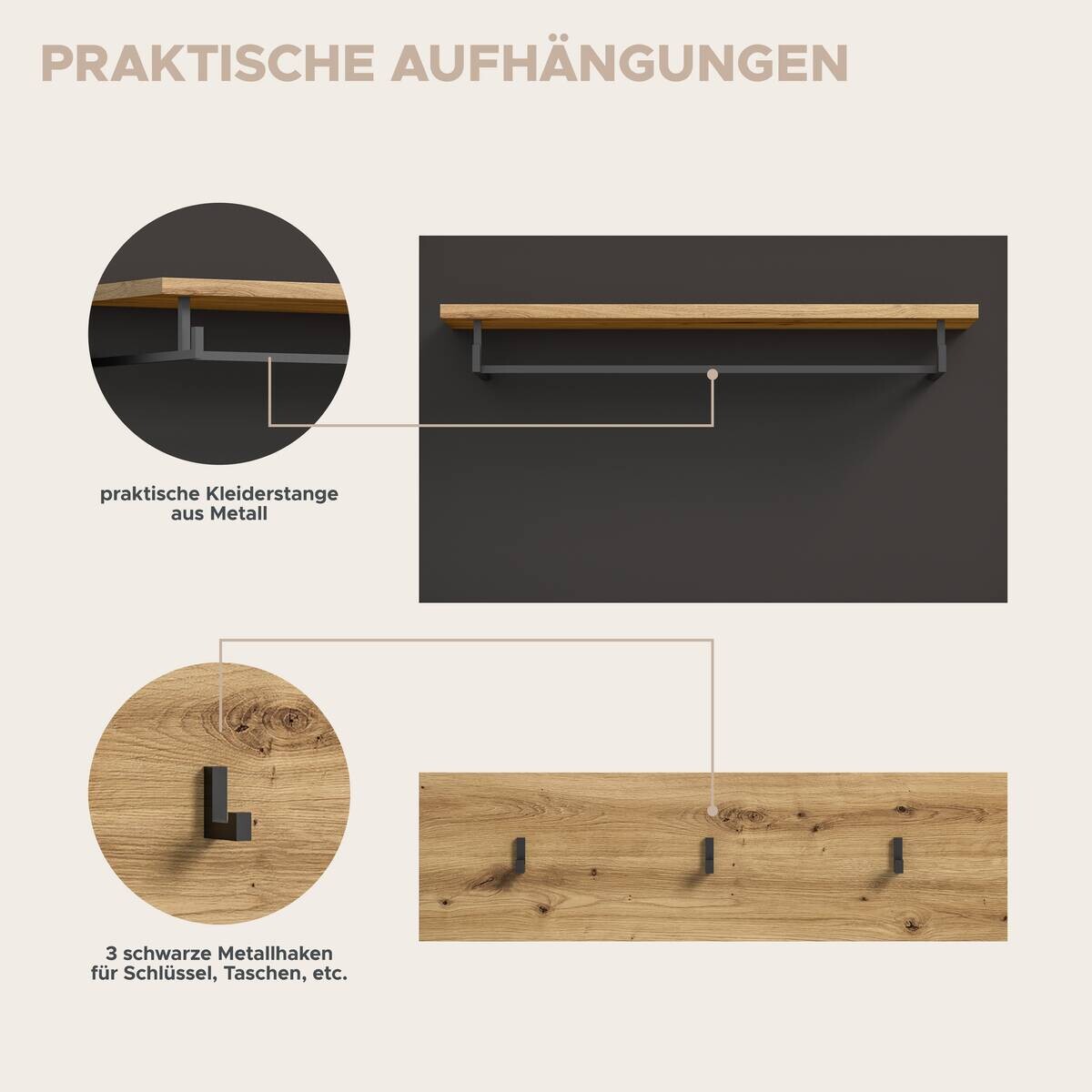 PRAKTISCHE AUFHÄNGUNGEN

praktische Kleiderstange aus Metall

3 schwarze Metallhaken für Schlüssel, Taschen, etc.