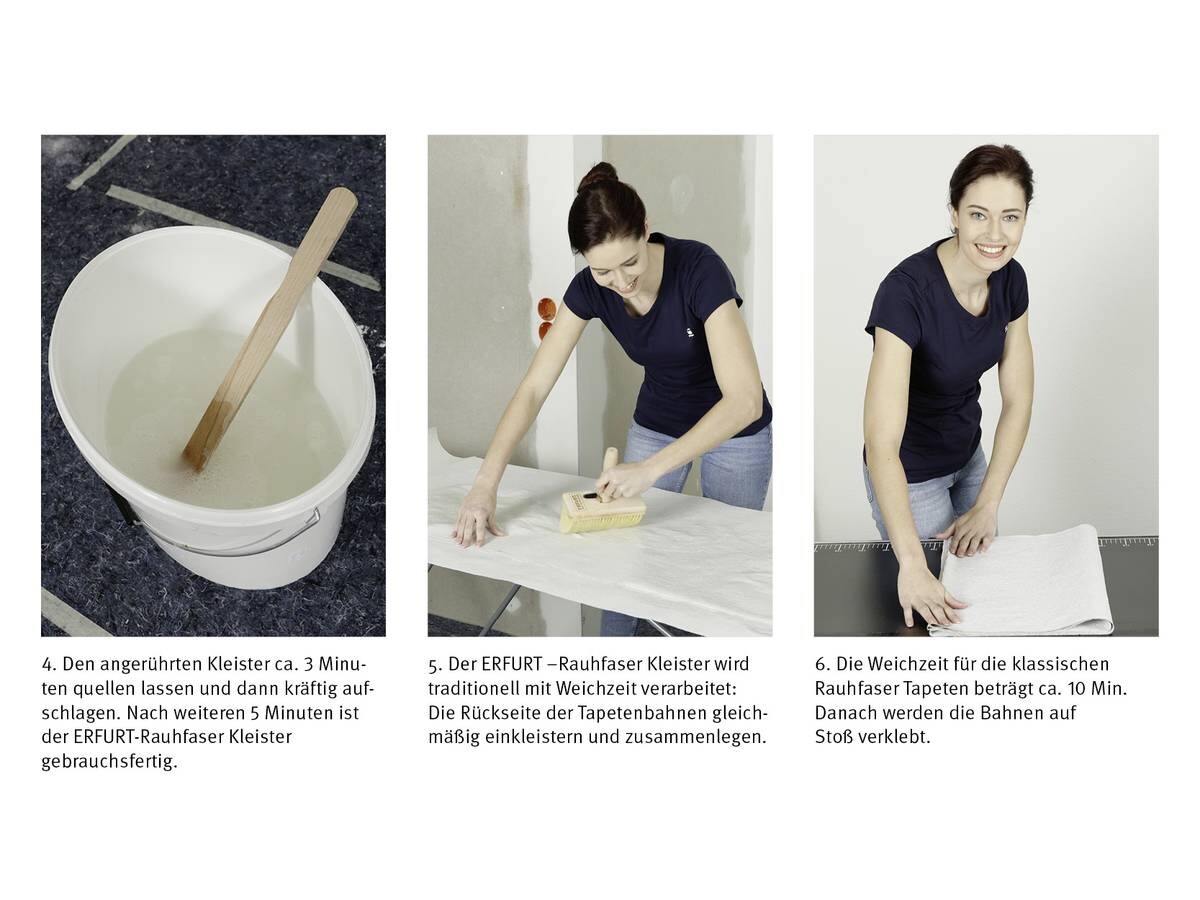 4. Den angerührten Kleister ca. 3 Minuten quellen lassen und dann kräftig aufschlagen. Nach weiteren 5 Minuten ist der ERFURT-Rauhfaser Kleister gebrauchsfertig.

5. Der ERFURT –Rauhfaser Kleister wird traditionell mit Weichzeit verarbeitet: Die Rückseite der Tapetenbahnen gleichmäßig einkleistern und zusammenlegen.

6. Die Weichzeit für die klassischen Rauhfaser Tapeten beträgt ca. 10 Min. Danach werden die Bahnen auf Stoß verklebt.