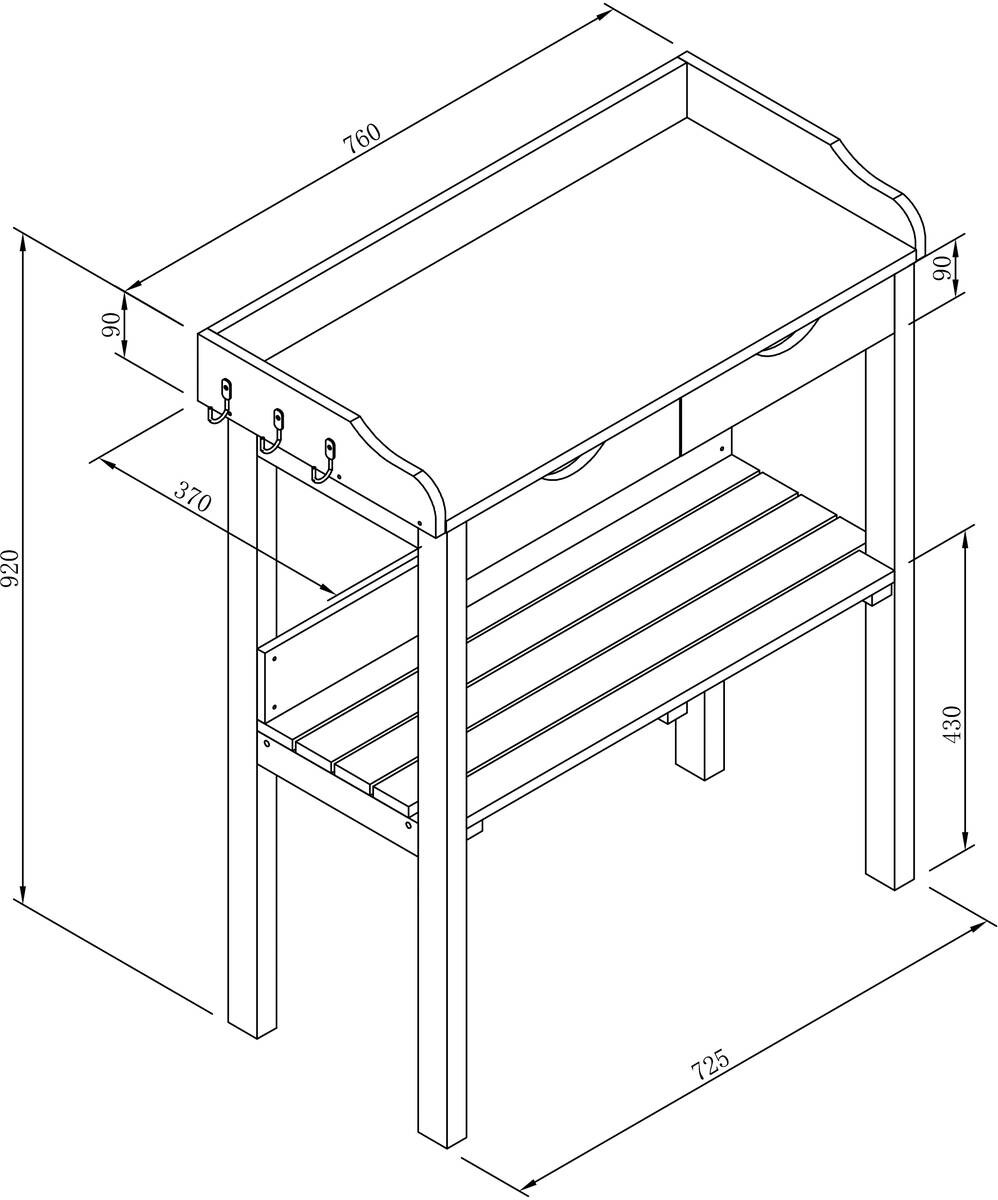 760
90
90
370
920
430
725