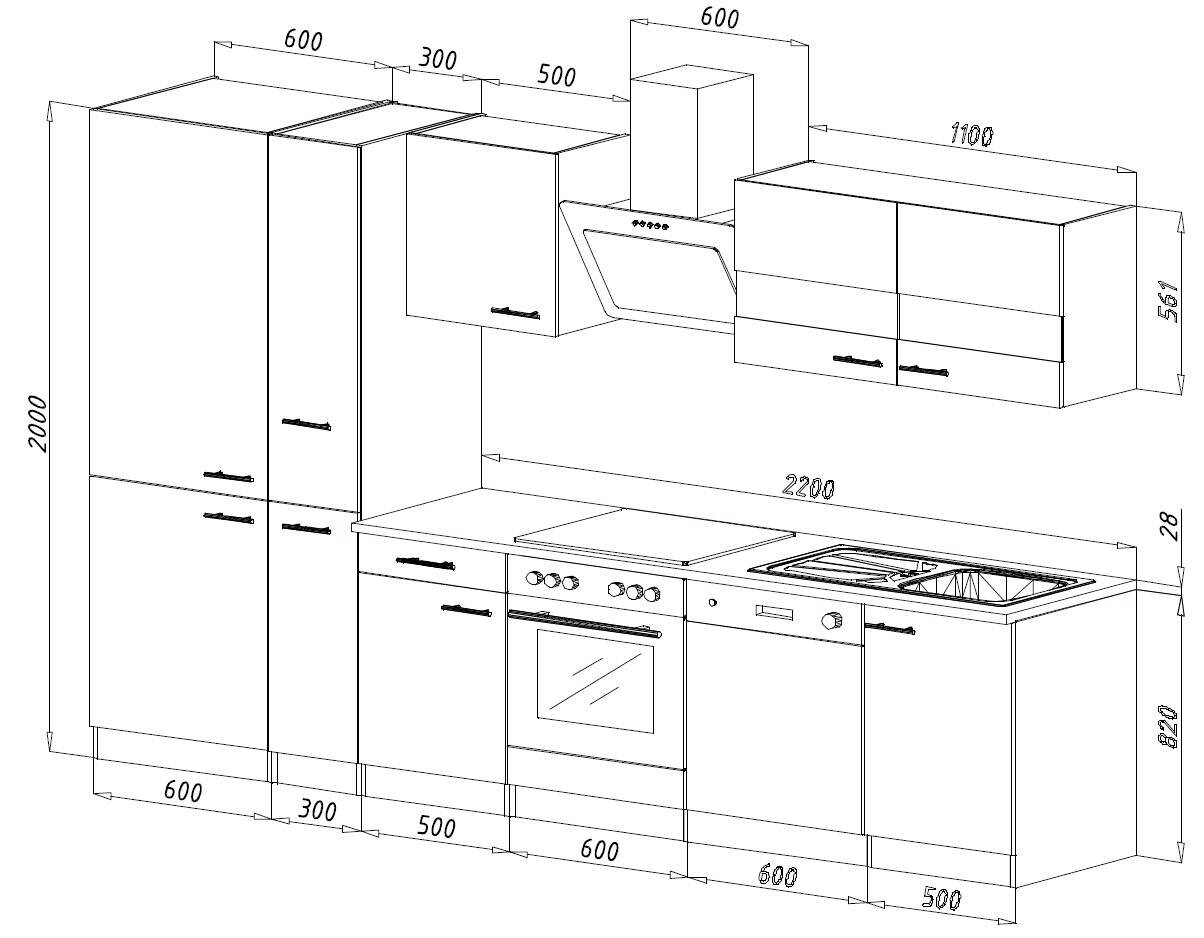 600
300
500
600
1100
561
2000
2200
28
820
600
300
500
600
600
500