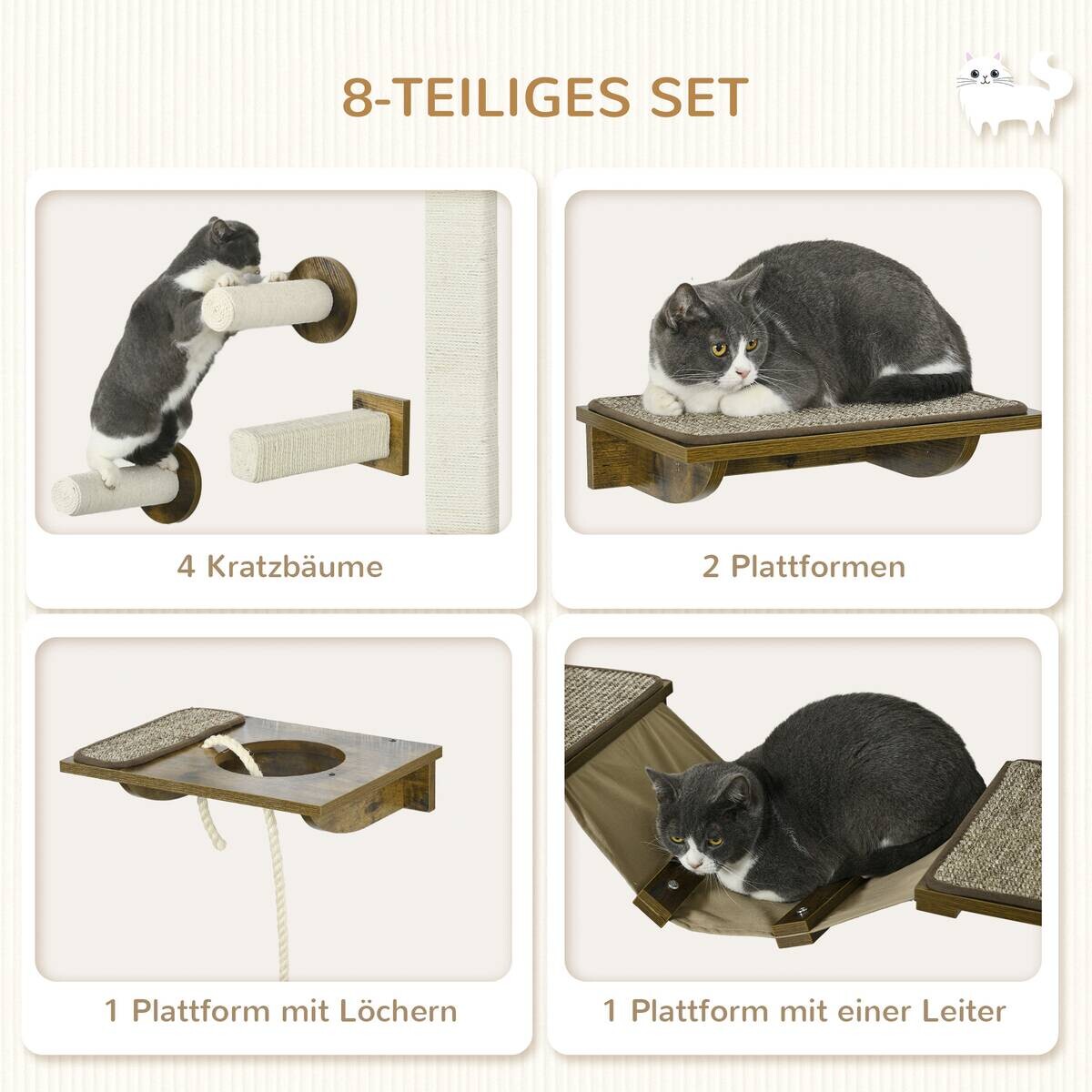 8-TEILIGES SET

4 Kratzbäume

2 Plattformen

1 Plattform mit Löchern

1 Plattform mit einer Leiter