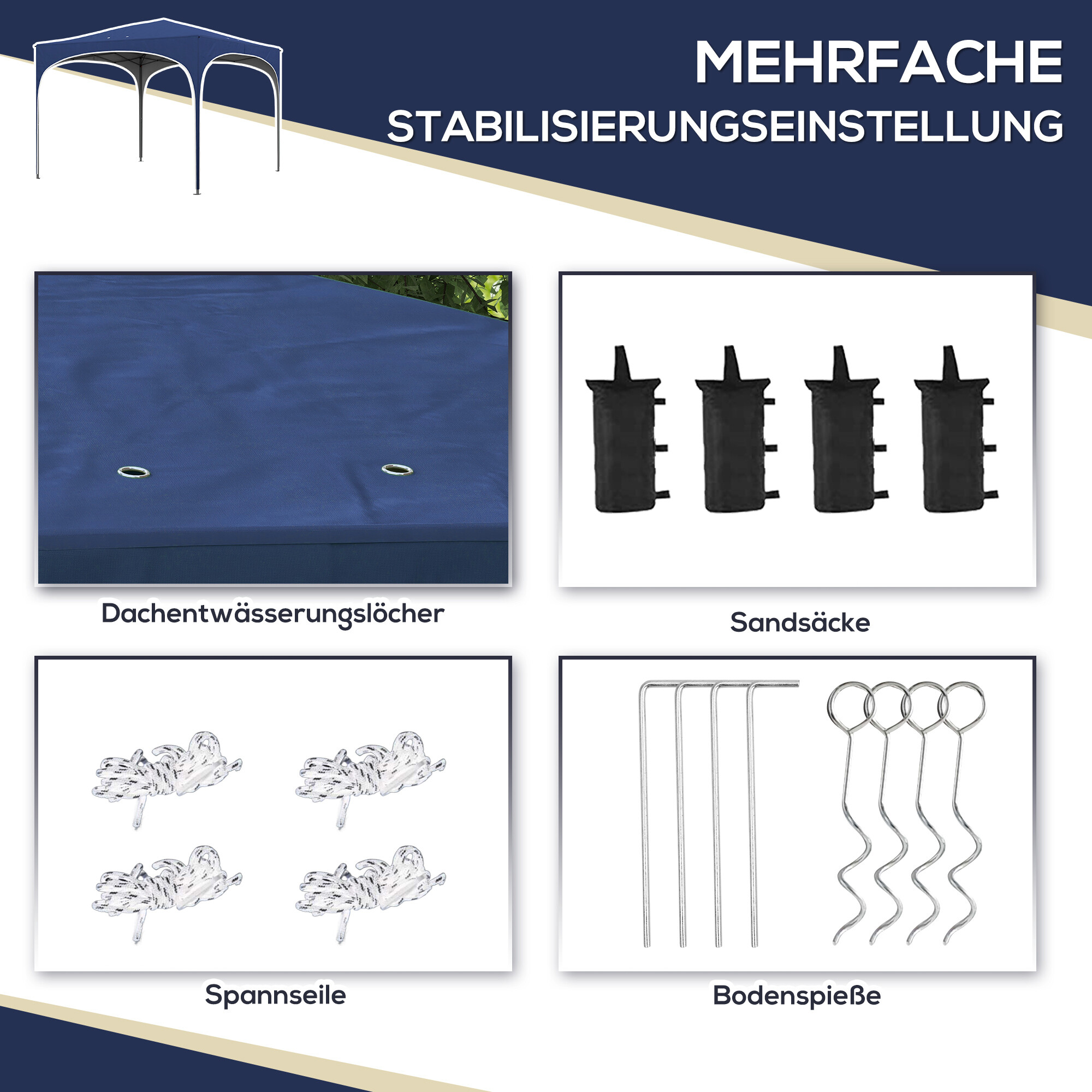 MEHRFACHE
STABILISIERUNGSEINSTELLUNG

Dachentwässerungslöcher

Sandsäcke

Spannseile

Bodenspieße