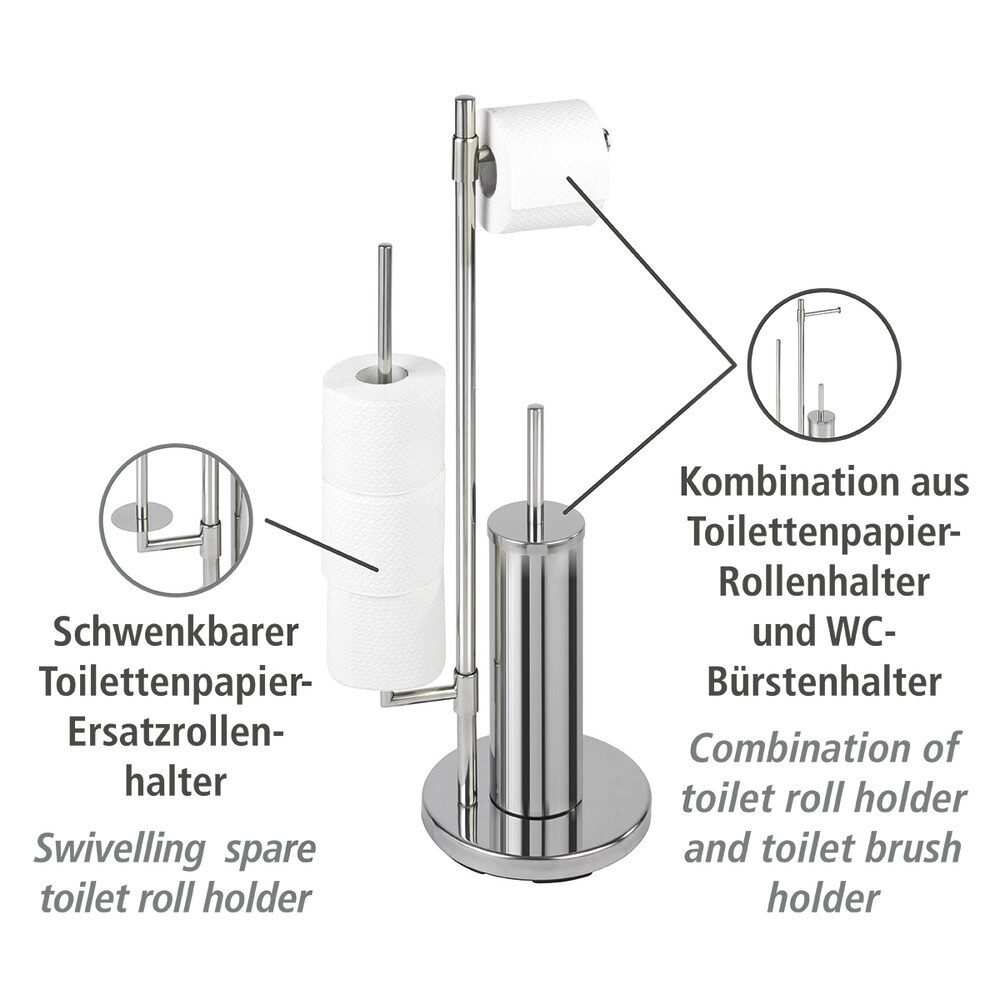 Schwenkbarer Toilettenpapier-Ersatzrollenhalter

Swivelling spare toilet roll holder

Kombination aus Toilettenpapier-Rollenhalter und WC-Bürstenhalter

Combination of toilet roll holder and toilet brush holder