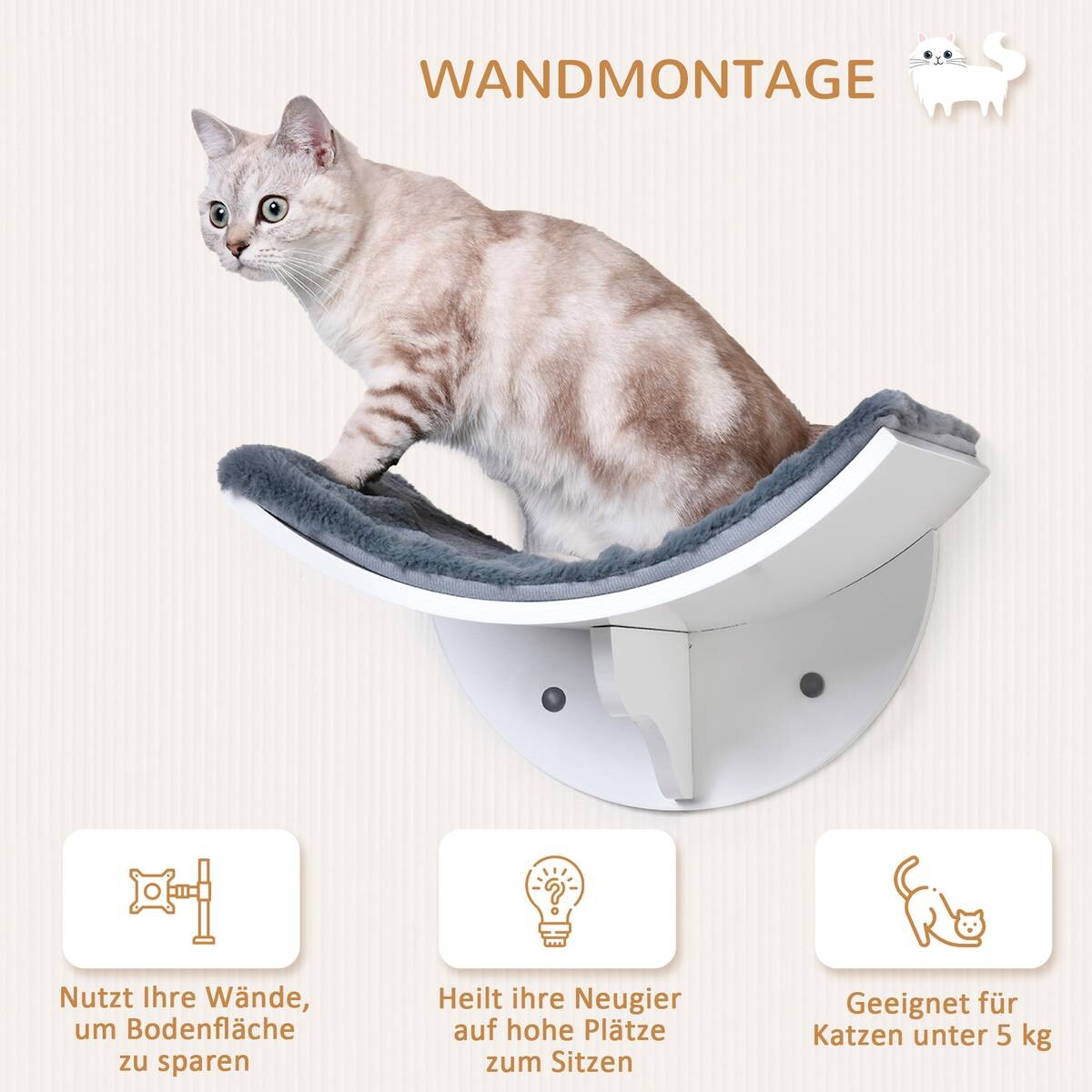 WANDMONTAGE

Nutzt Ihre Wände, um Bodenfläche zu sparen

Heilt ihre Neugier auf hohe Plätze zum Sitzen

Geeignet für Katzen unter 5 kg