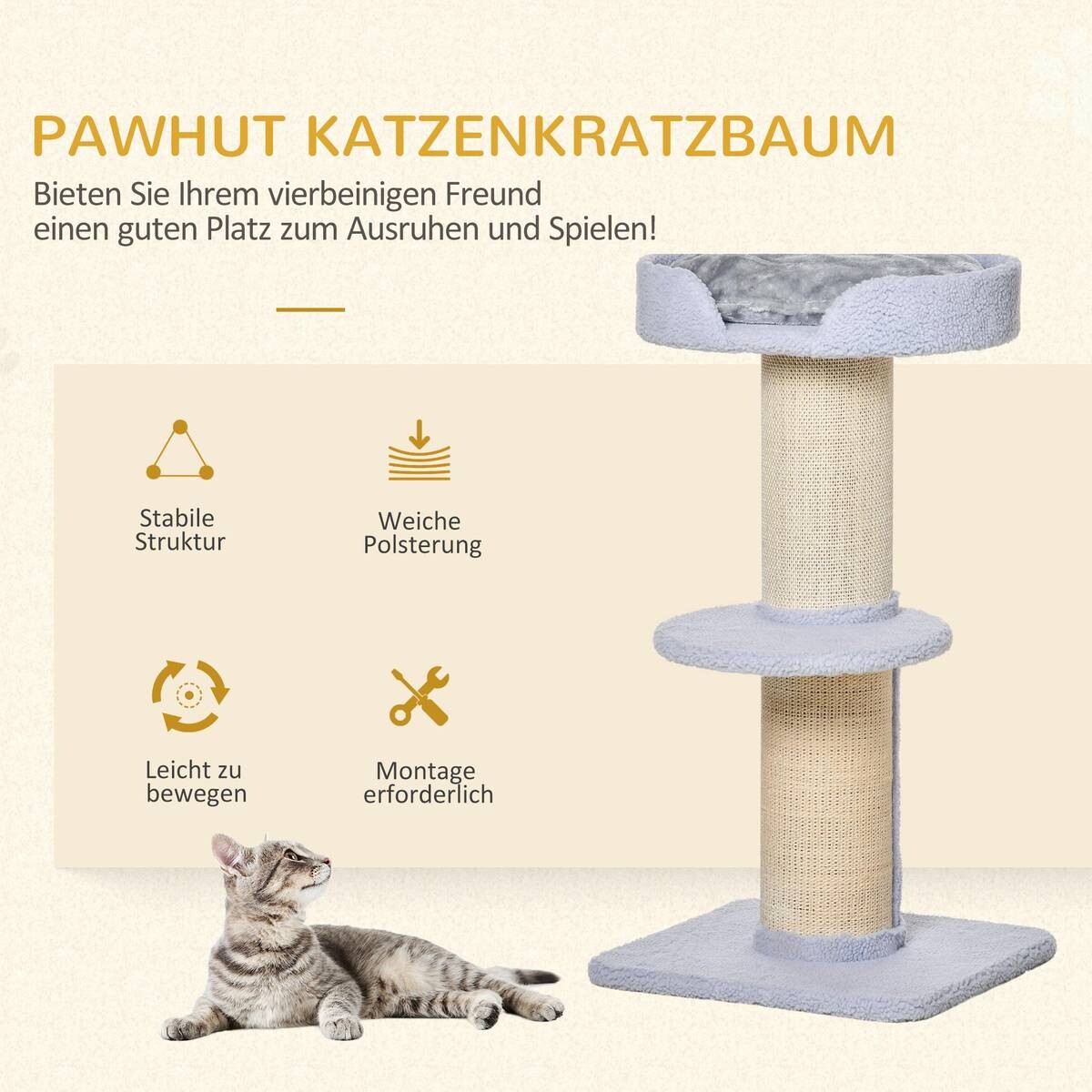 PAWHUT KATZENKRATZBAUM

Bieten Sie Ihrem vierbeinigen Freund einen guten Platz zum Ausruhen und Spielen!

Stabile Struktur

Weiche Polsterung

Leicht zu bewegen

Montage erforderlich