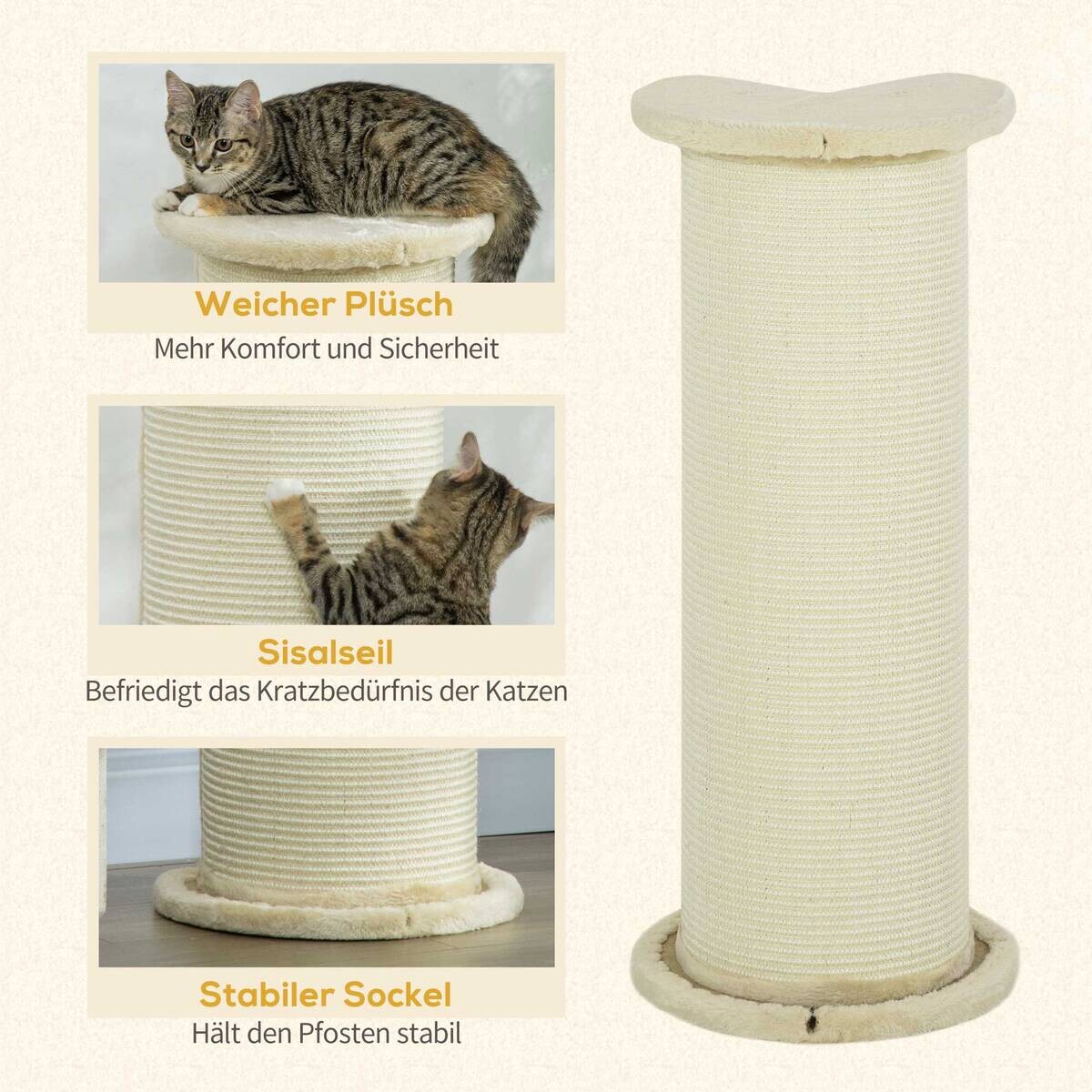 Weicher Plüsch
Mehr Komfort und Sicherheit

Sisalseil
Befriedigt das Kratzbedürfnis der Katzen

Stabiler Sockel
Hält den Pfosten stabil