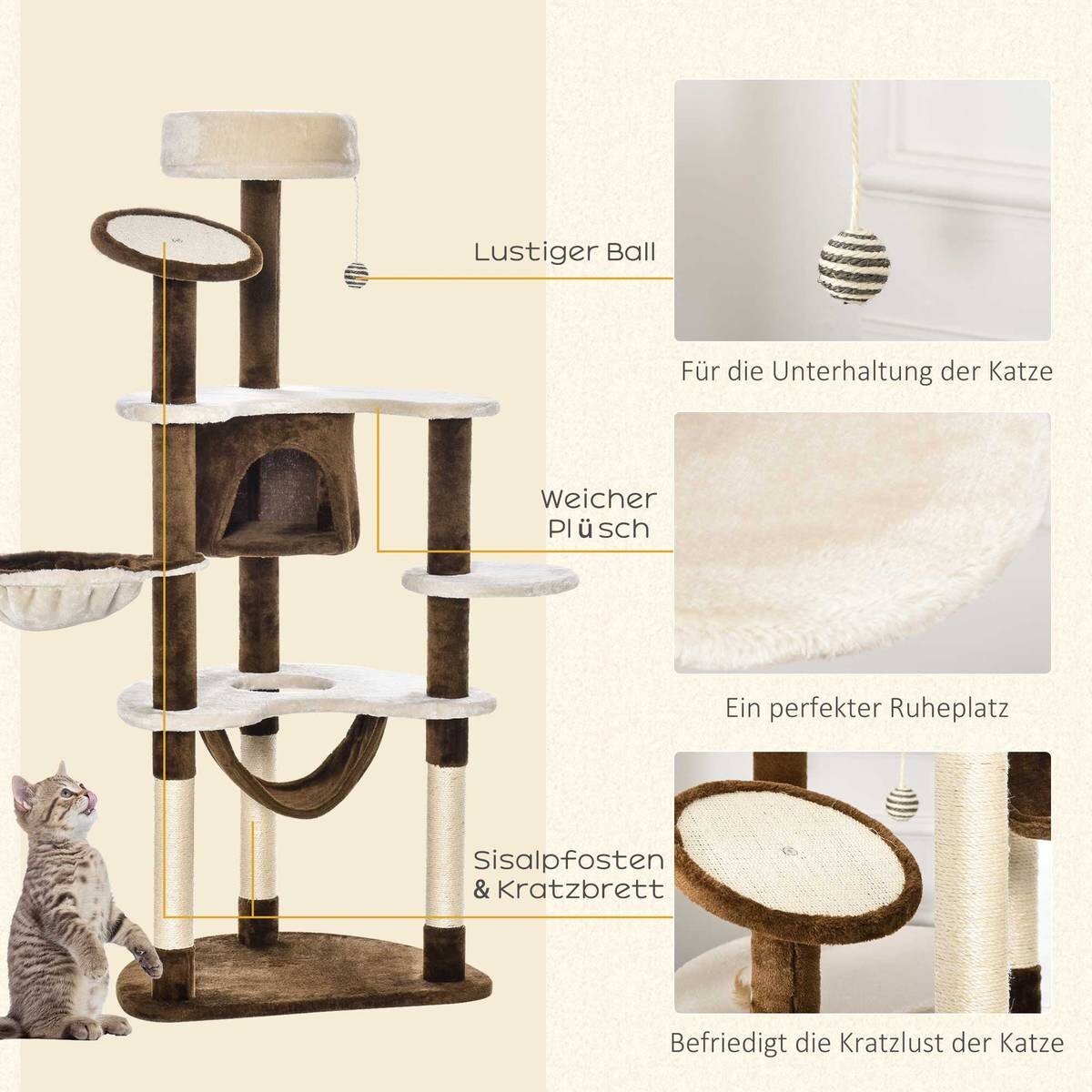 Lustiger Ball

Für die Unterhaltung der Katze

Weicher Plüsch

Ein perfekter Ruheplatz

Sisalpfosten & Kratzbrett

Befriedigt die Kratzlust der Katze