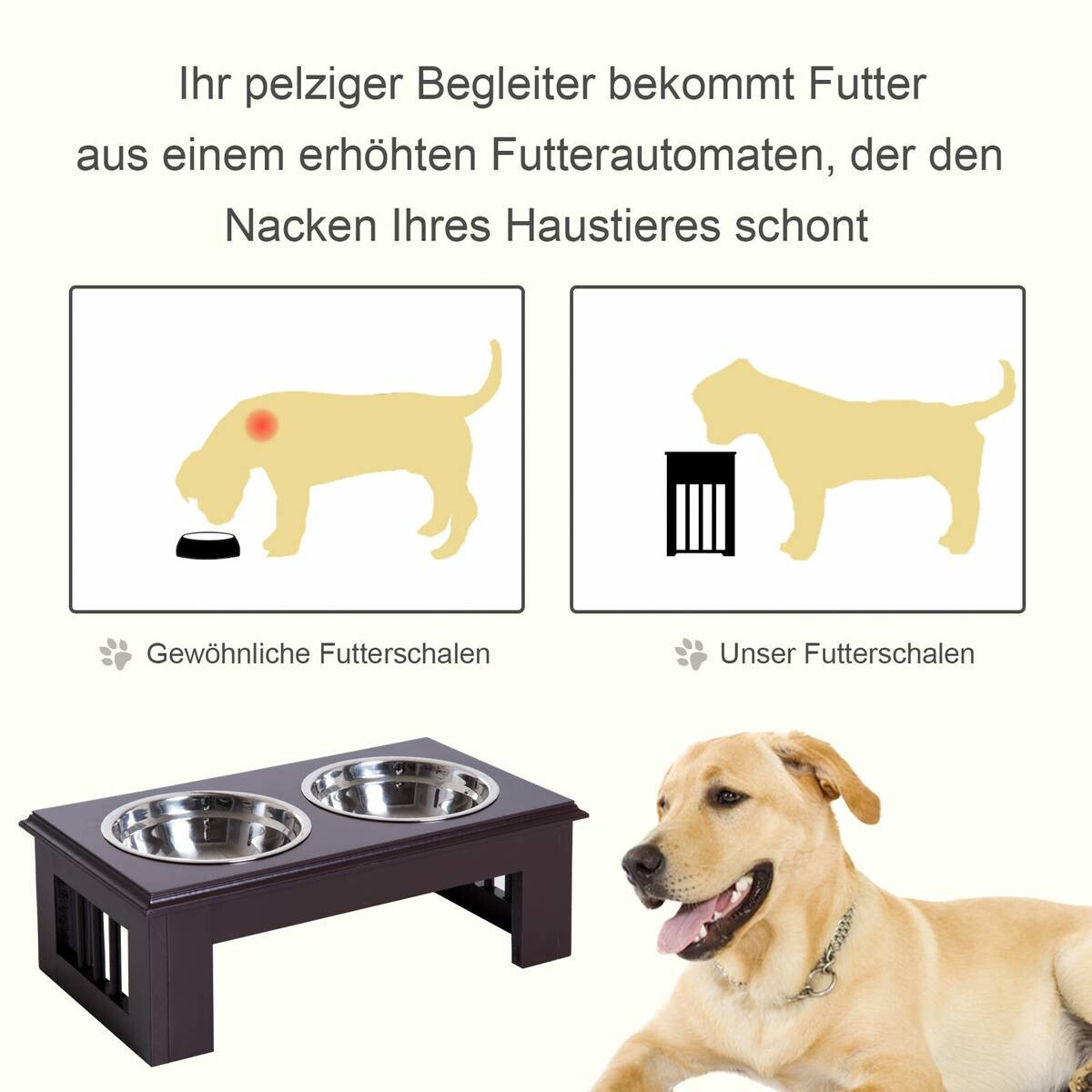 Ihr pelziger Begleiter bekommt Futter aus einem erhöhten Futterautomaten, der den Nacken Ihres Haustieres schont

Gewöhnliche Futterschalen

Unser Futterschalen