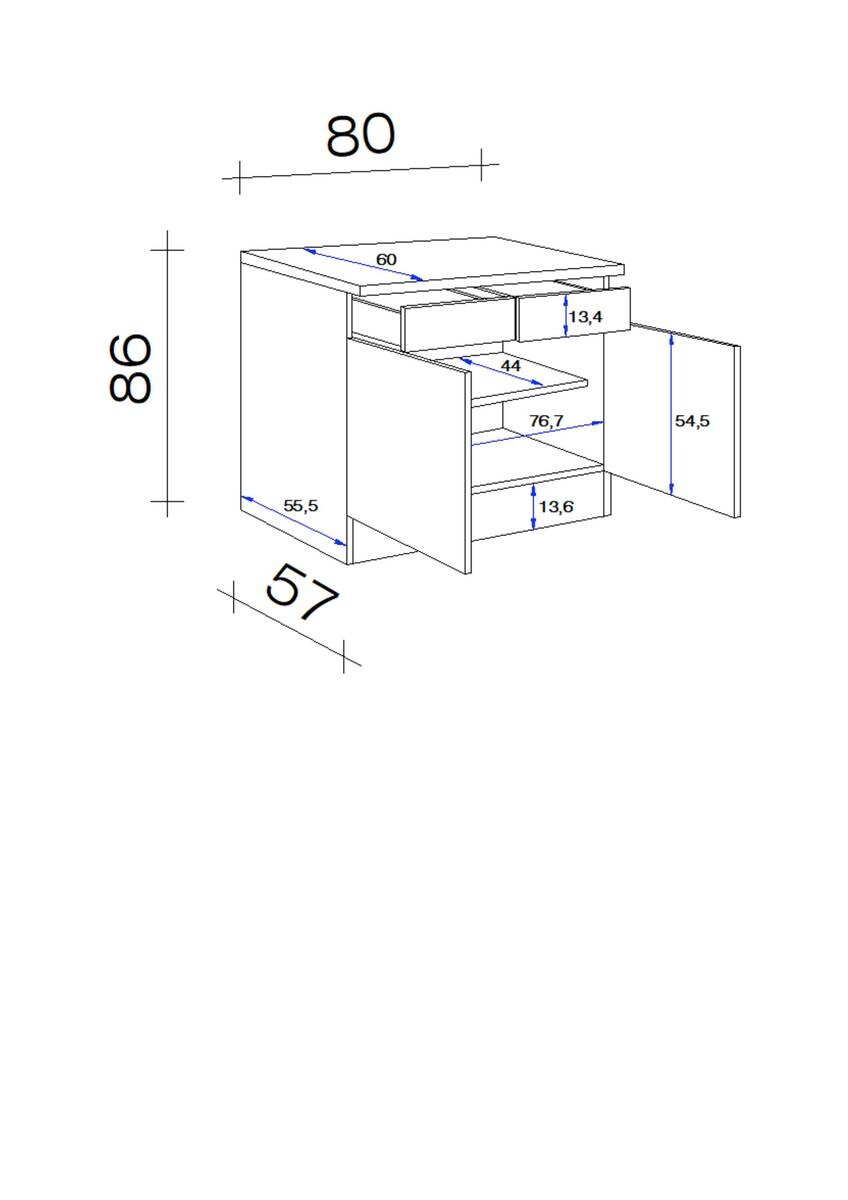 80

86

60

13,4

44

76,7

54,5

55,5

13,6

57