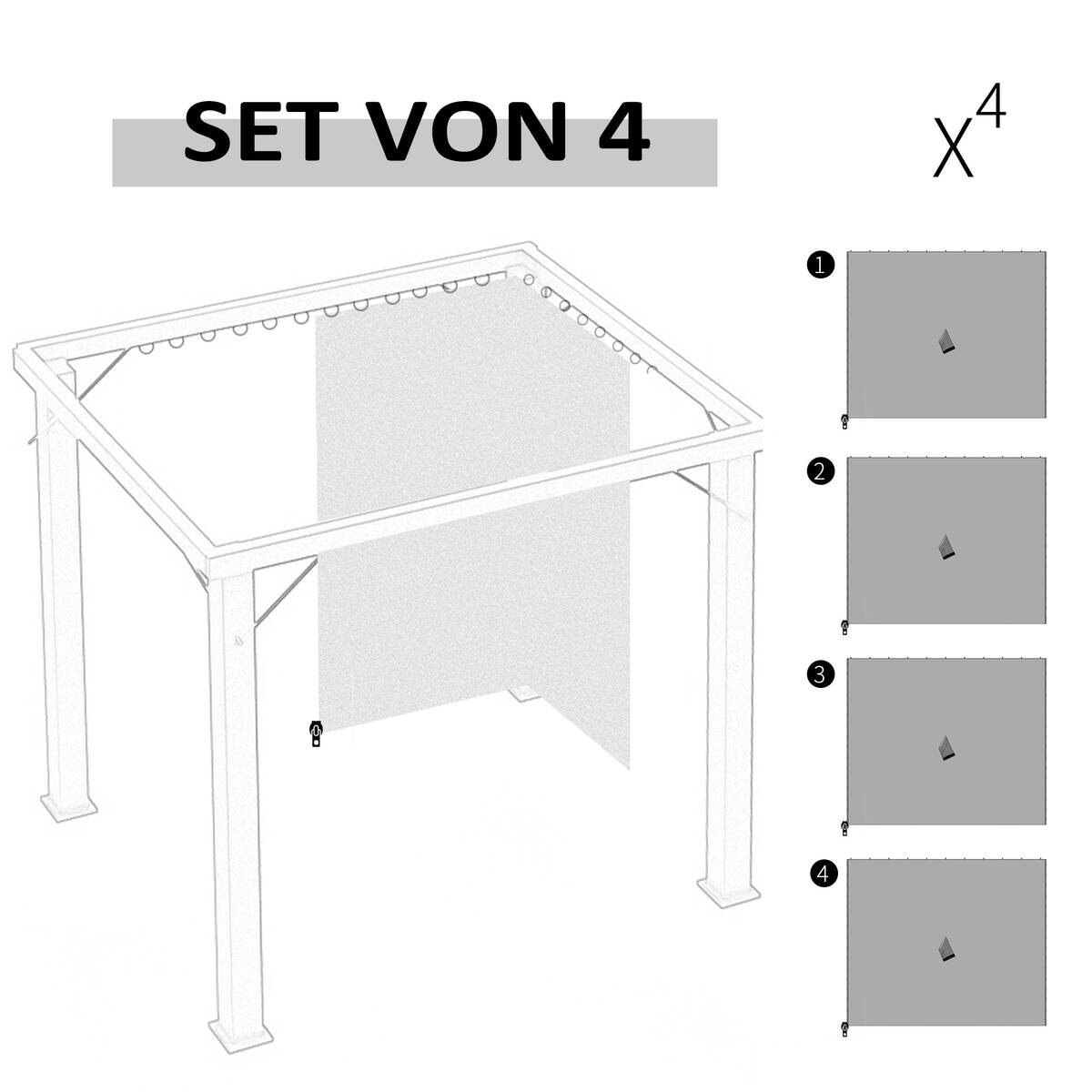 SET VON 4

$X^4$

1

2

3

4