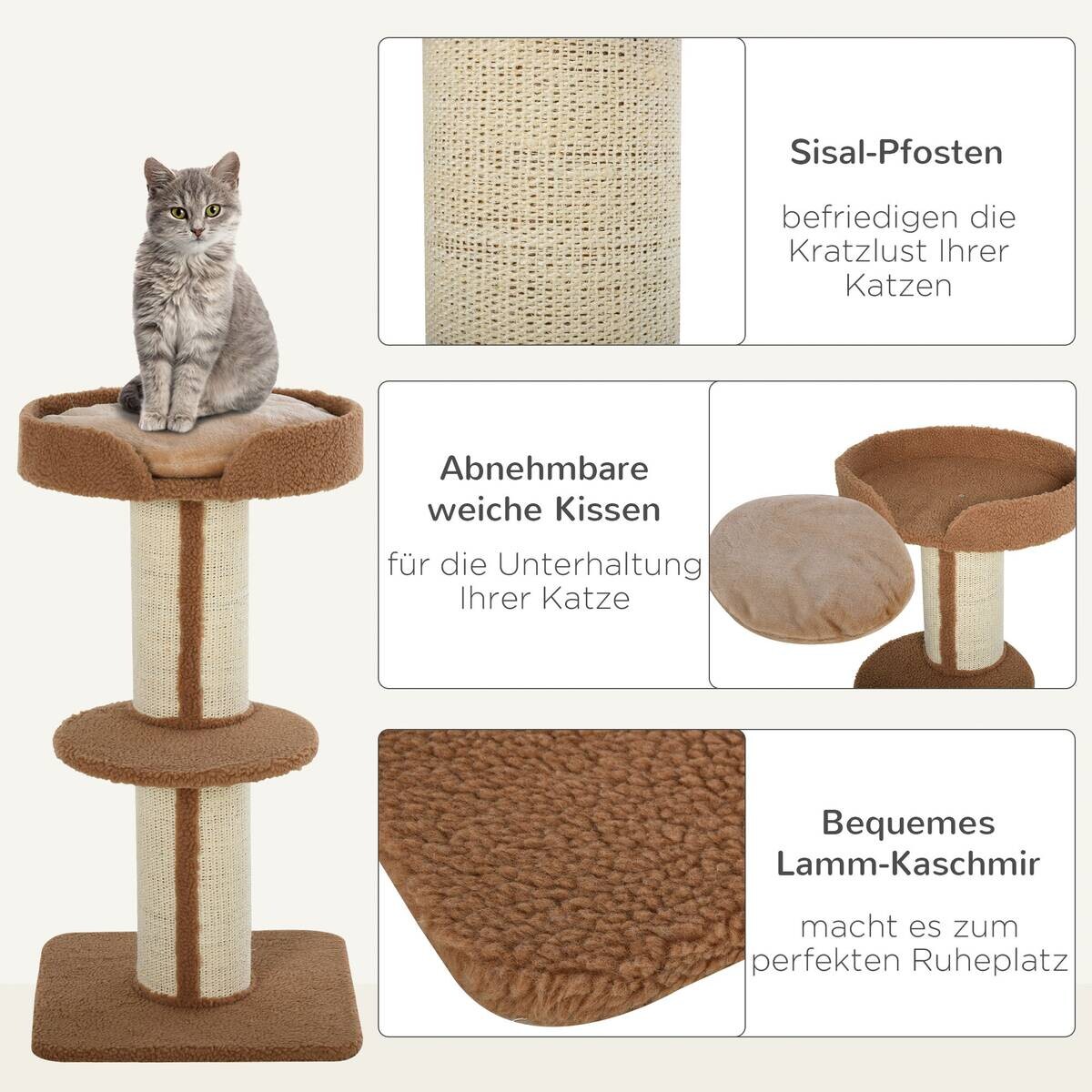 Sisal-Pfosten

befriedigen die Kratzlust Ihrer Katzen

Abnehmbare weiche Kissen

für die Unterhaltung Ihrer Katze

Bequemes Lamm-Kaschmir

macht es zum perfekten Ruheplatz