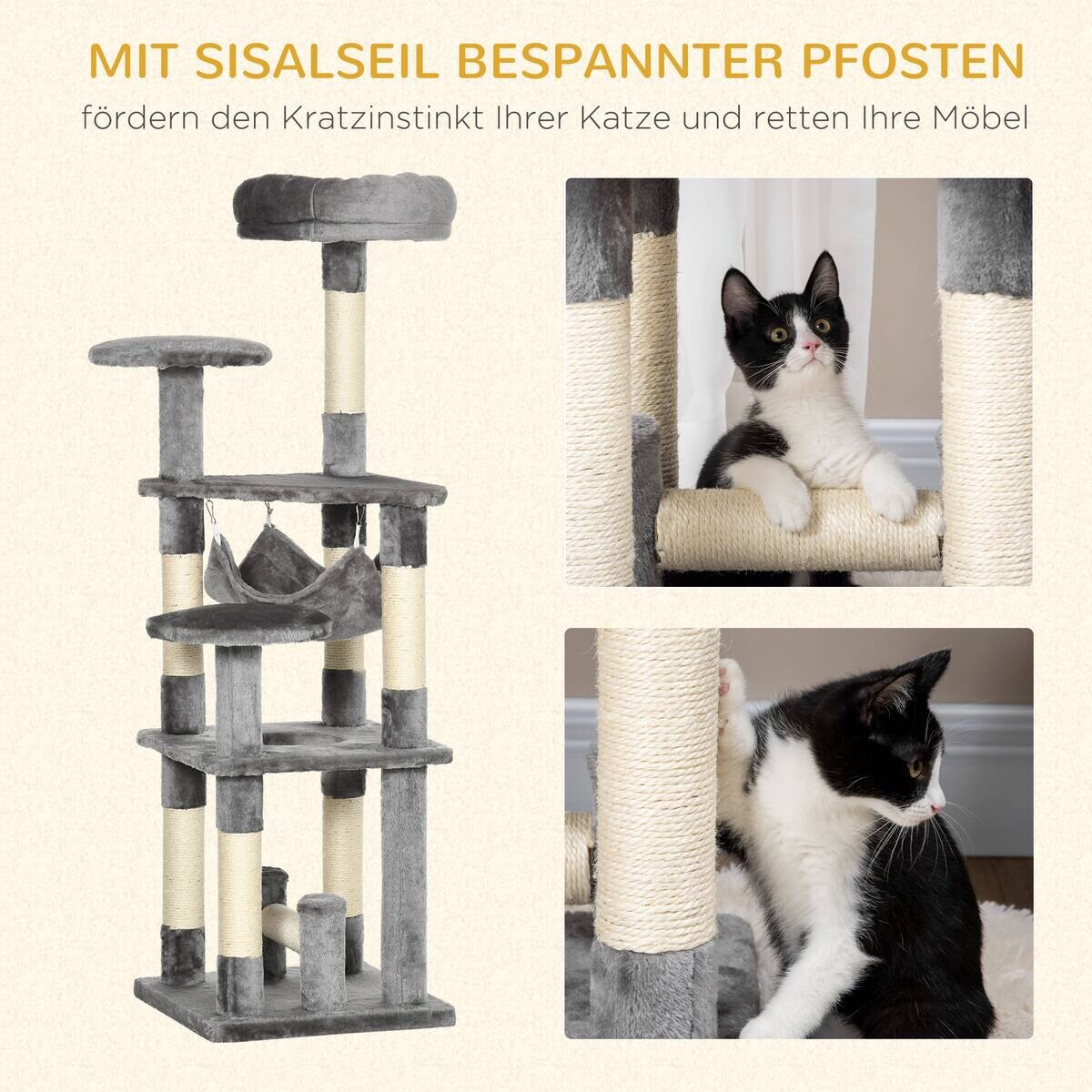 MIT SISALSEIL BESPANNTER PFOSTEN

fördern den Kratzinstinkt Ihrer Katze und retten Ihre Möbel