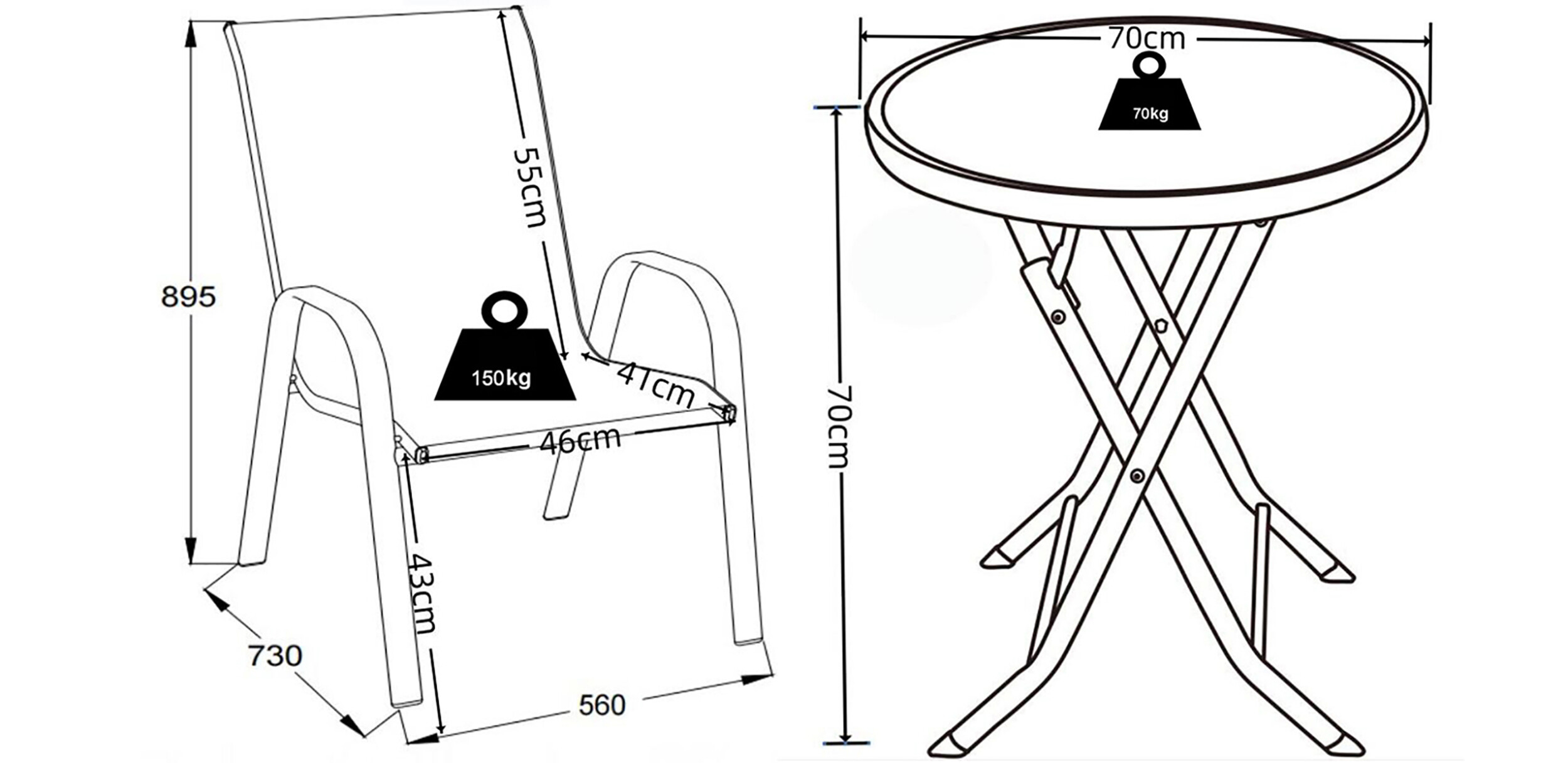 895

55cm

150kg

41cm

46cm

43cm

730

560

70cm

70kg

70cm