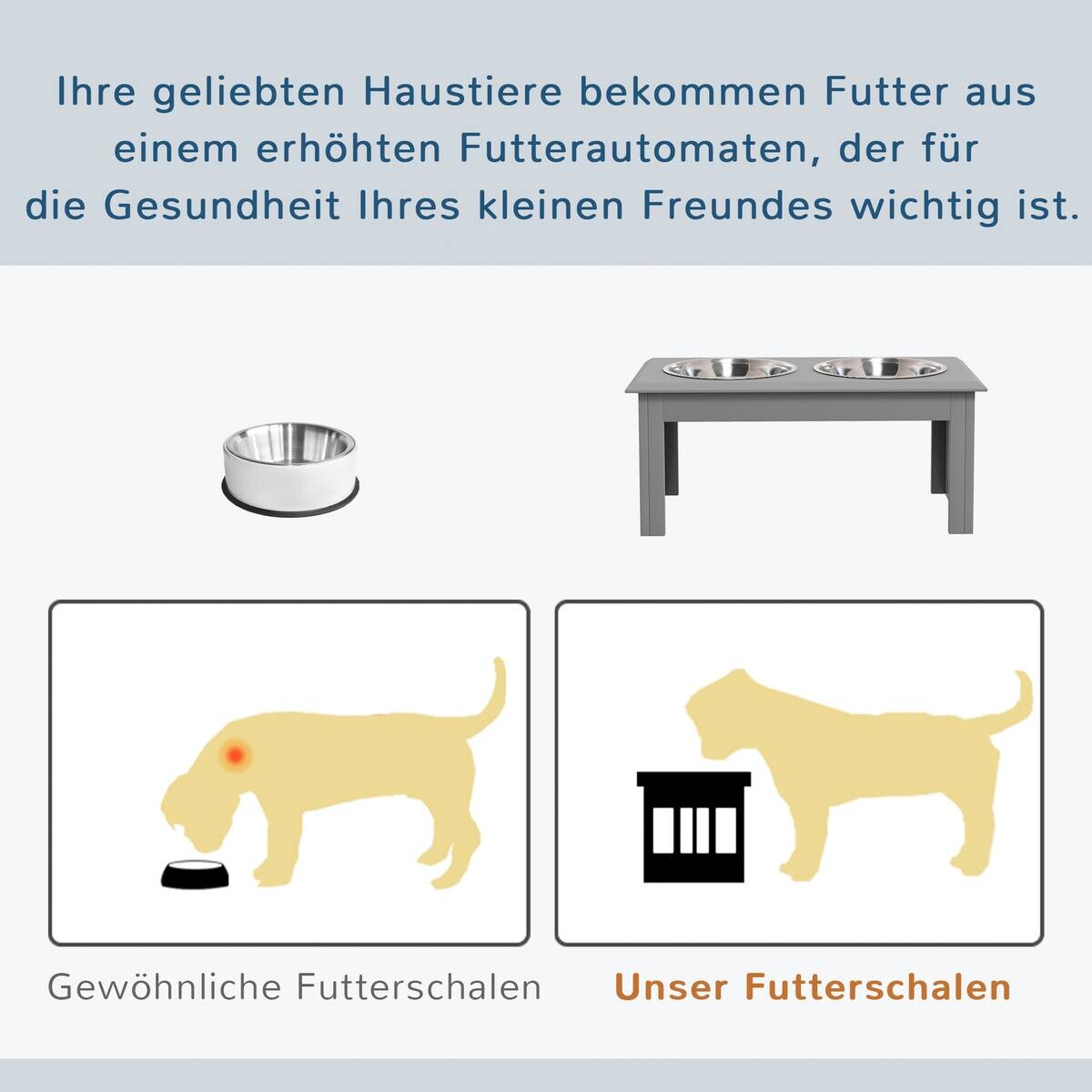 Ihre geliebten Haustiere bekommen Futter aus einem erhöhten Futterautomaten, der für die Gesundheit Ihres kleinen Freundes wichtig ist.

Gewöhnliche Futterschalen

Unser Futterschalen