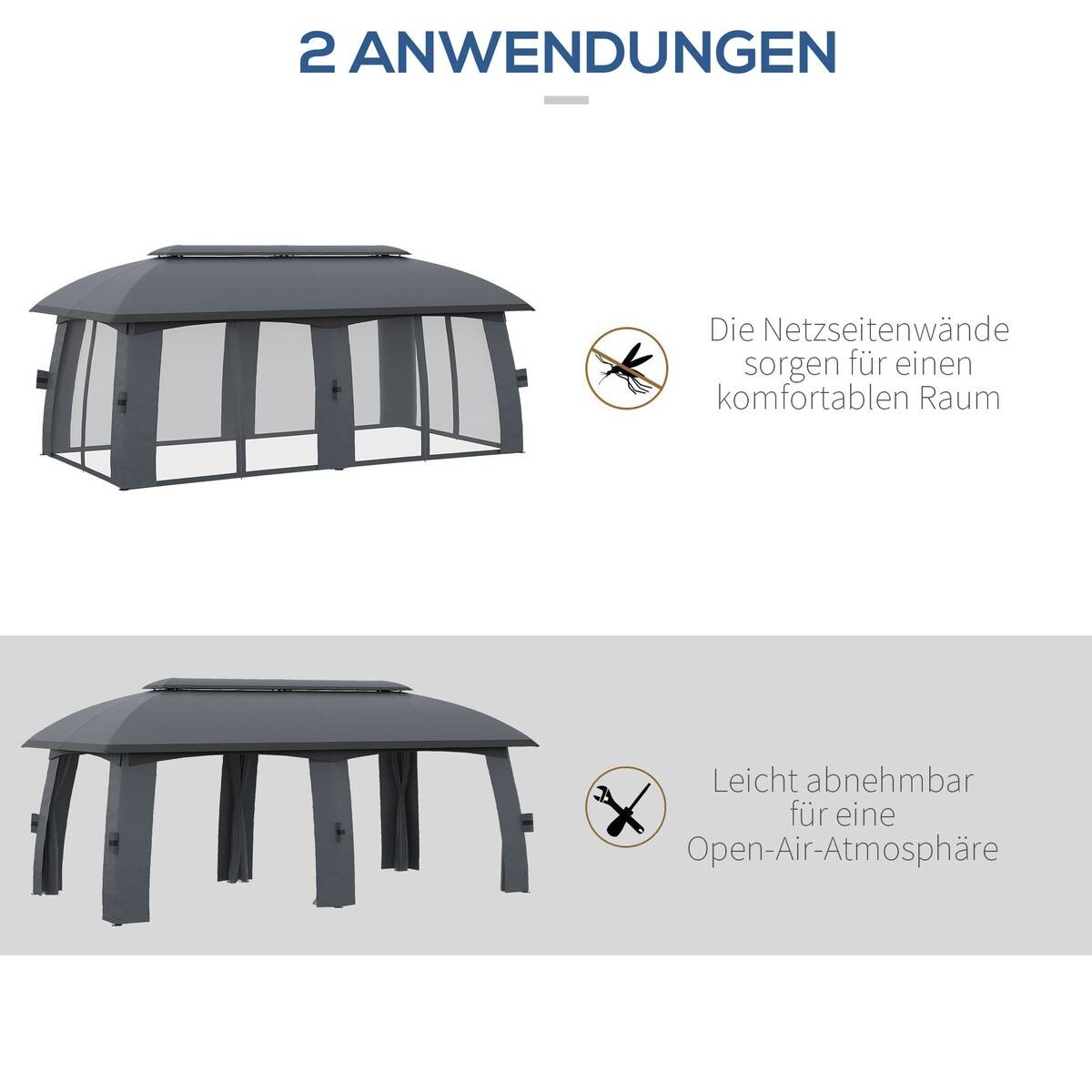 2 ANWENDUNGEN

Die Netzseitenwände sorgen für einen komfortablen Raum

Leicht abnehmbar für eine Open-Air-Atmosphäre