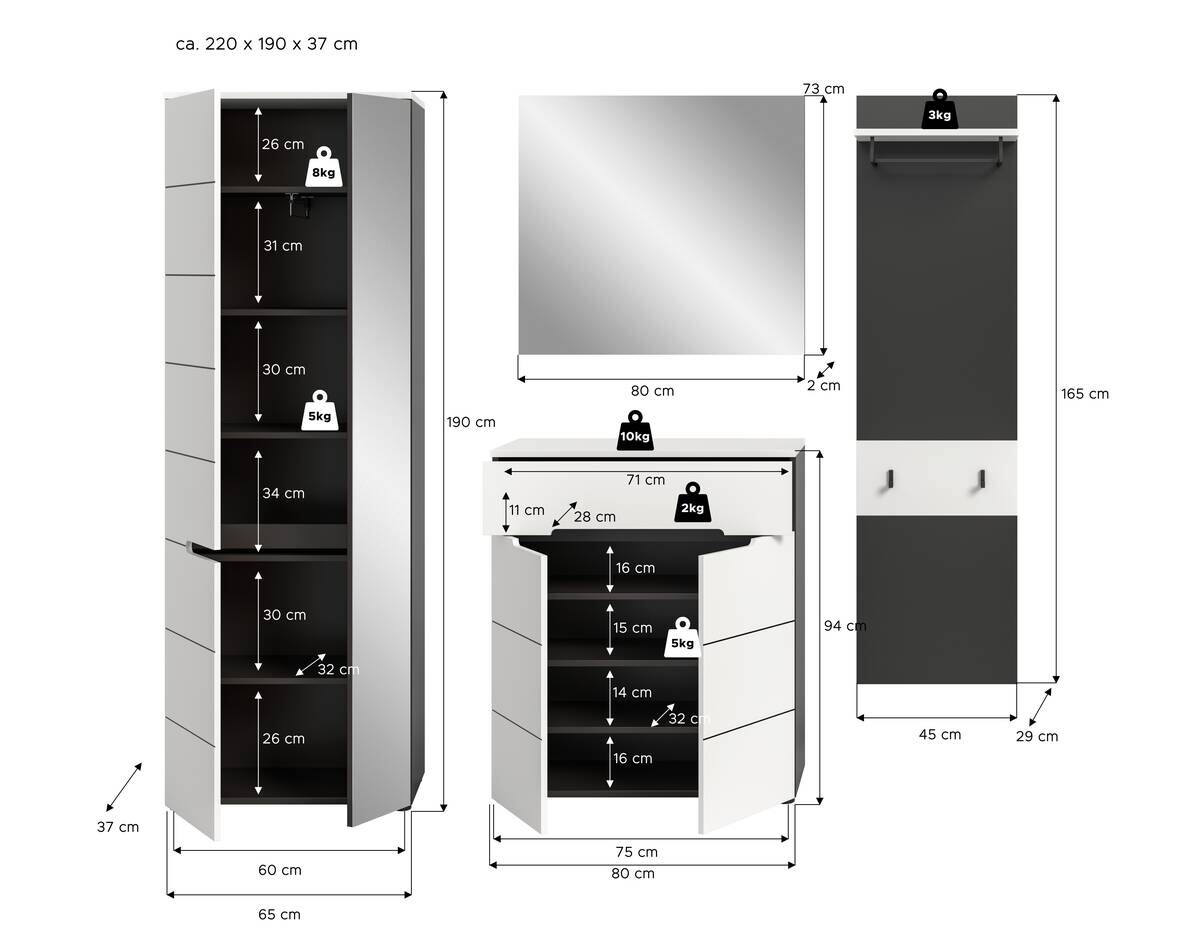 ca. 220 x 190 x 37 cm

26 cm
8kg
31 cm
30 cm
5kg
34 cm
30 cm
32 cm
26 cm
190 cm
37 cm
60 cm
65 cm

73 cm
80 cm
2 cm

10kg
71 cm
11 cm
28 cm
2kg
16 cm
15 cm
5kg
14 cm
32 cm
16 cm
94 cm
75 cm
80 cm

3kg
165 cm
45 cm
29 cm