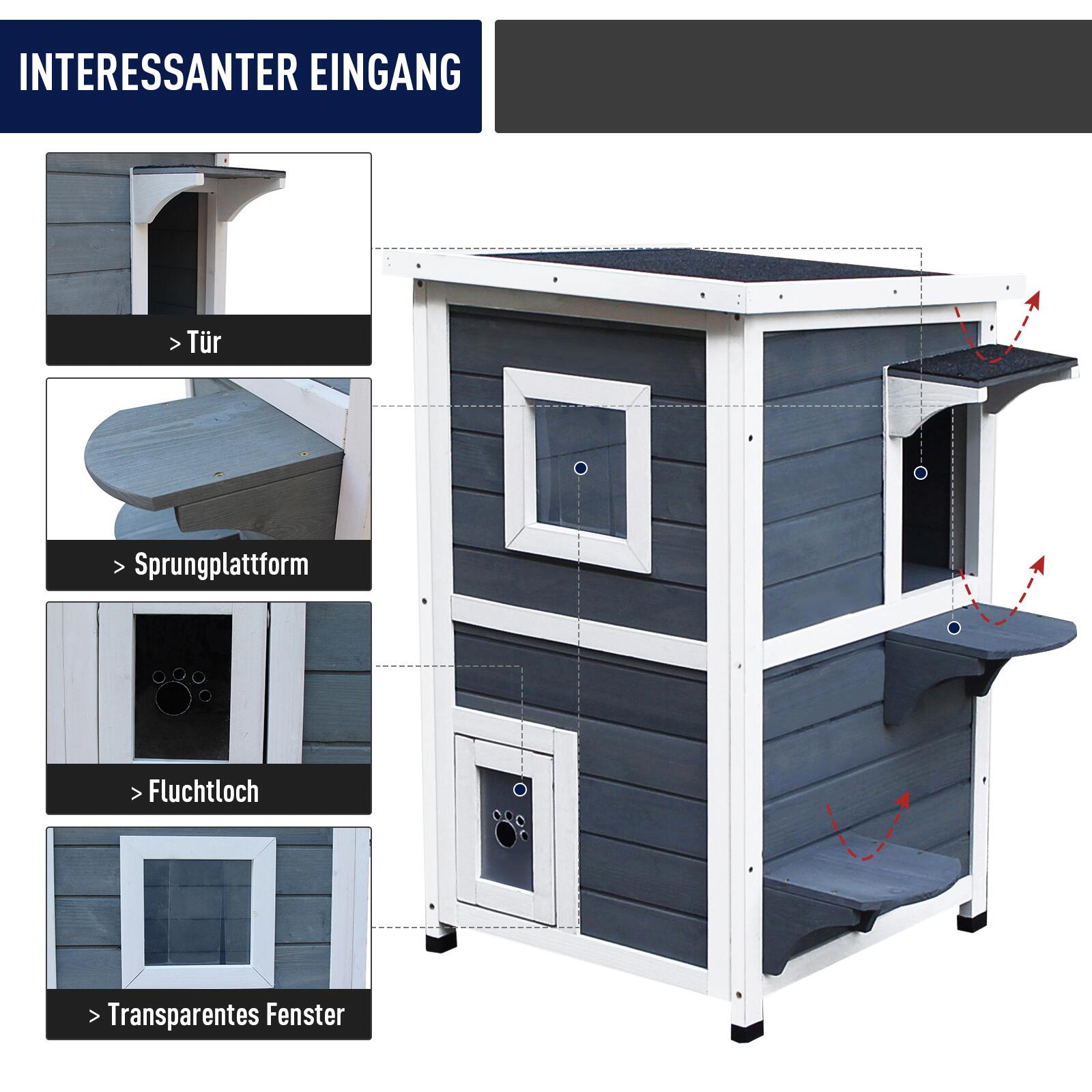 INTERESSANTER EINGANG

> Tür

> Sprungplattform

> Fluchtloch

> Transparentes Fenster