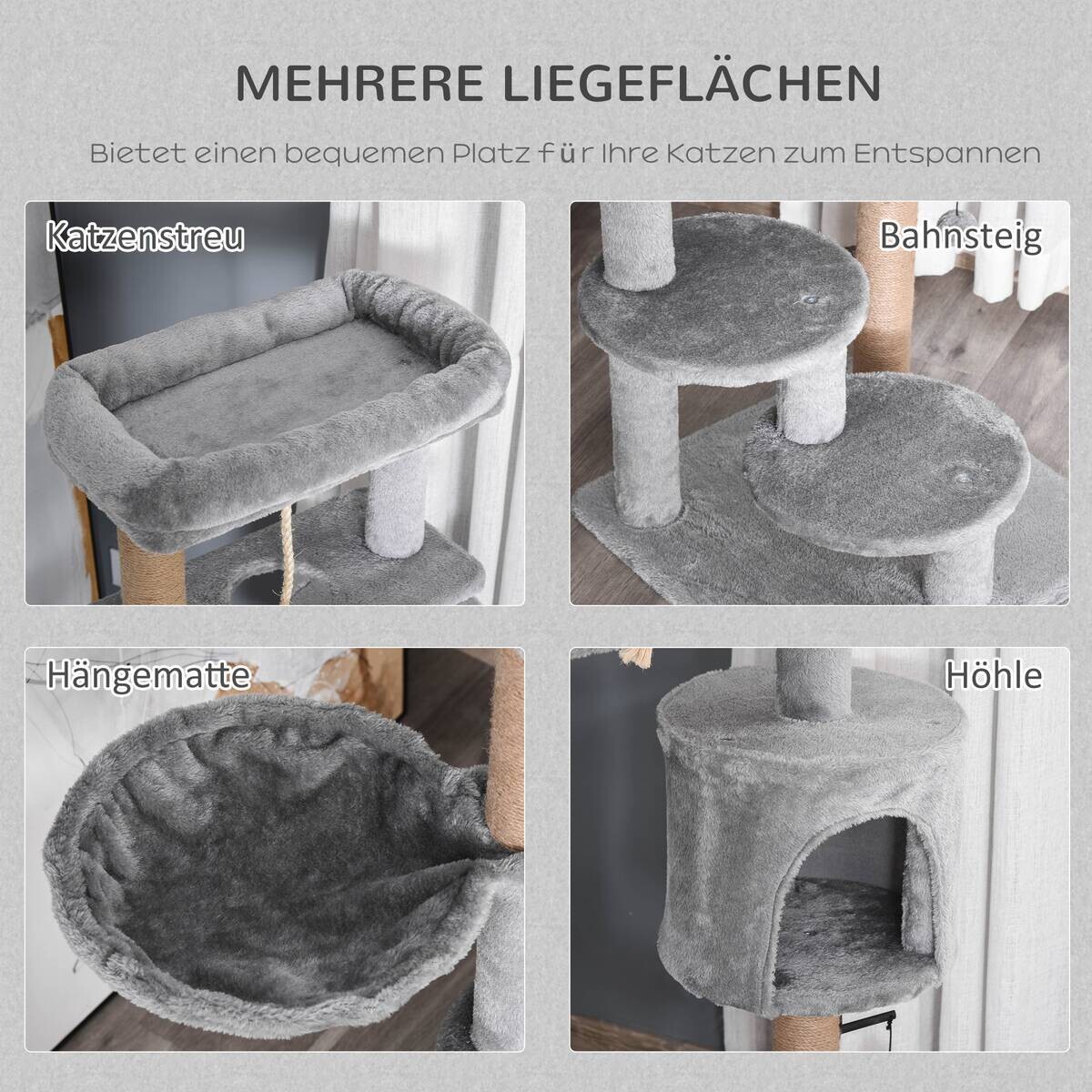 MEHRERE LIEGEFLÄCHEN

Bietet einen bequemen Platz für Ihre Katzen zum Entspannen

Katzenstreu

Bahnsteig

Hängematte

Höhle