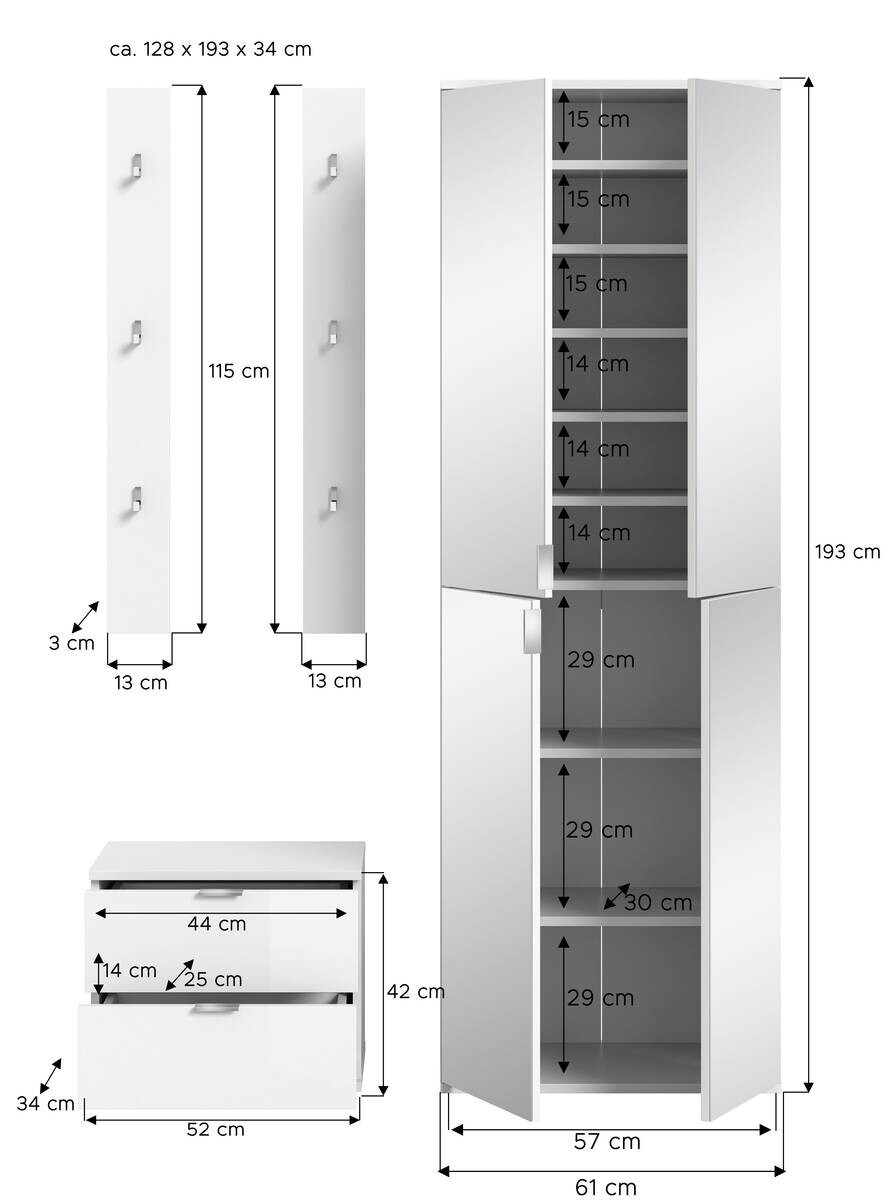 ca. 128 x 193 x 34 cm

115 cm

3 cm

13 cm

13 cm

15 cm
15 cm
15 cm
14 cm
14 cm
14 cm
29 cm
29 cm
30 cm
29 cm

193 cm

57 cm

61 cm

44 cm

14 cm

25 cm

42 cm

34 cm

52 cm