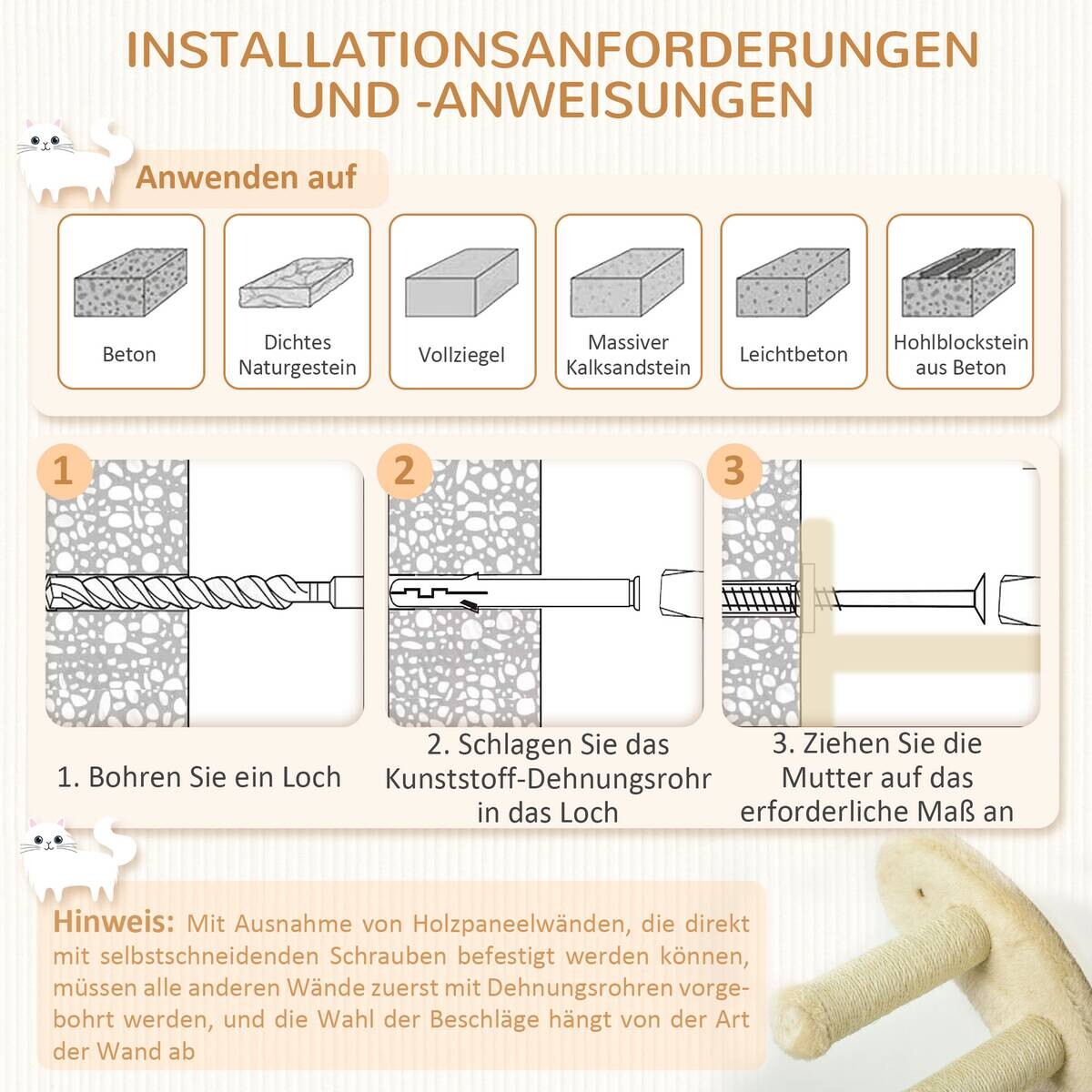 INSTALLATIONSANFORDERUNGEN UND -ANWEISUNGEN

Anwenden auf

Beton

Dichtes Naturgestein

Vollziegel

Massiver Kalksandstein

Leichtbeton

Hohlblockstein aus Beton

1

2

3

1. Bohren Sie ein Loch

2. Schlagen Sie das Kunststoff-Dehnungsrohr in das Loch

3. Ziehen Sie die Mutter auf das erforderliche Maß an

Hinweis: Mit Ausnahme von Holzpaneelwänden, die direkt mit selbstschneidenden Schrauben befestigt werden können, müssen alle anderen Wände zuerst mit Dehnungsrohren vorgebohrt werden, und die Wahl der Beschläge hängt von der Art der Wand ab