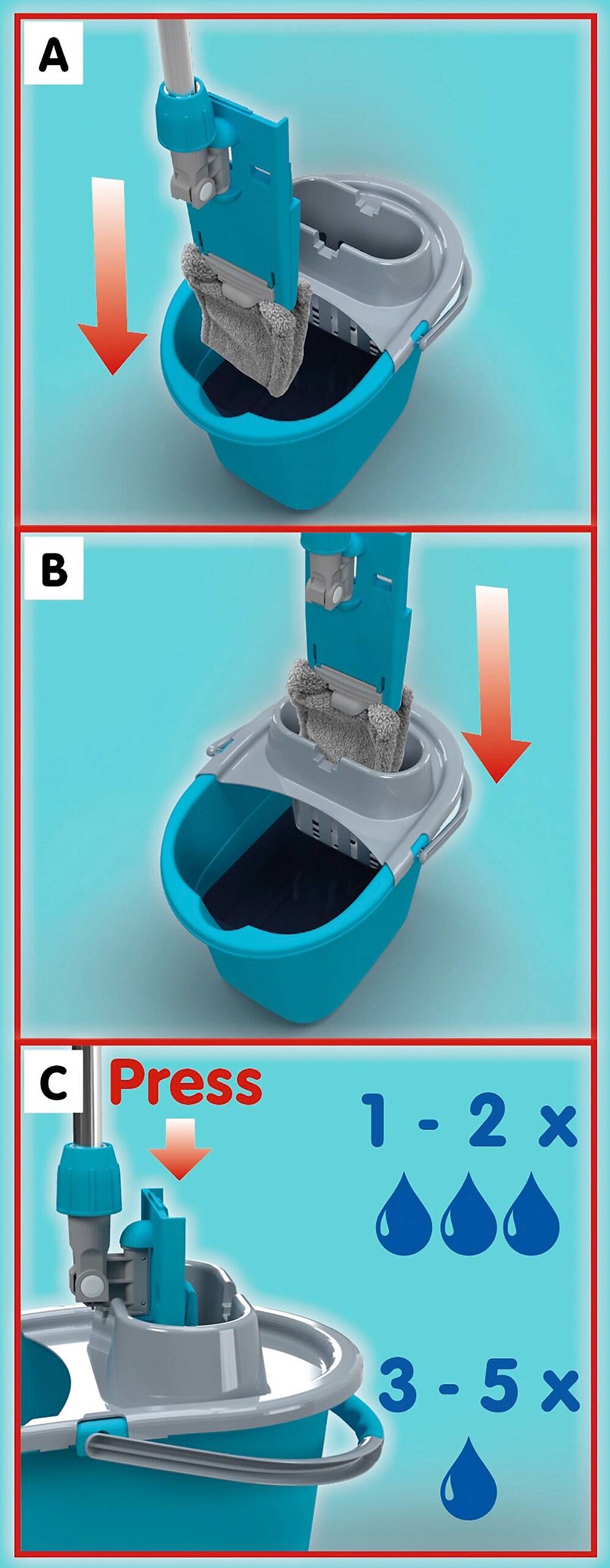 A

B

C Press

1 - 2 x

3 - 5 x